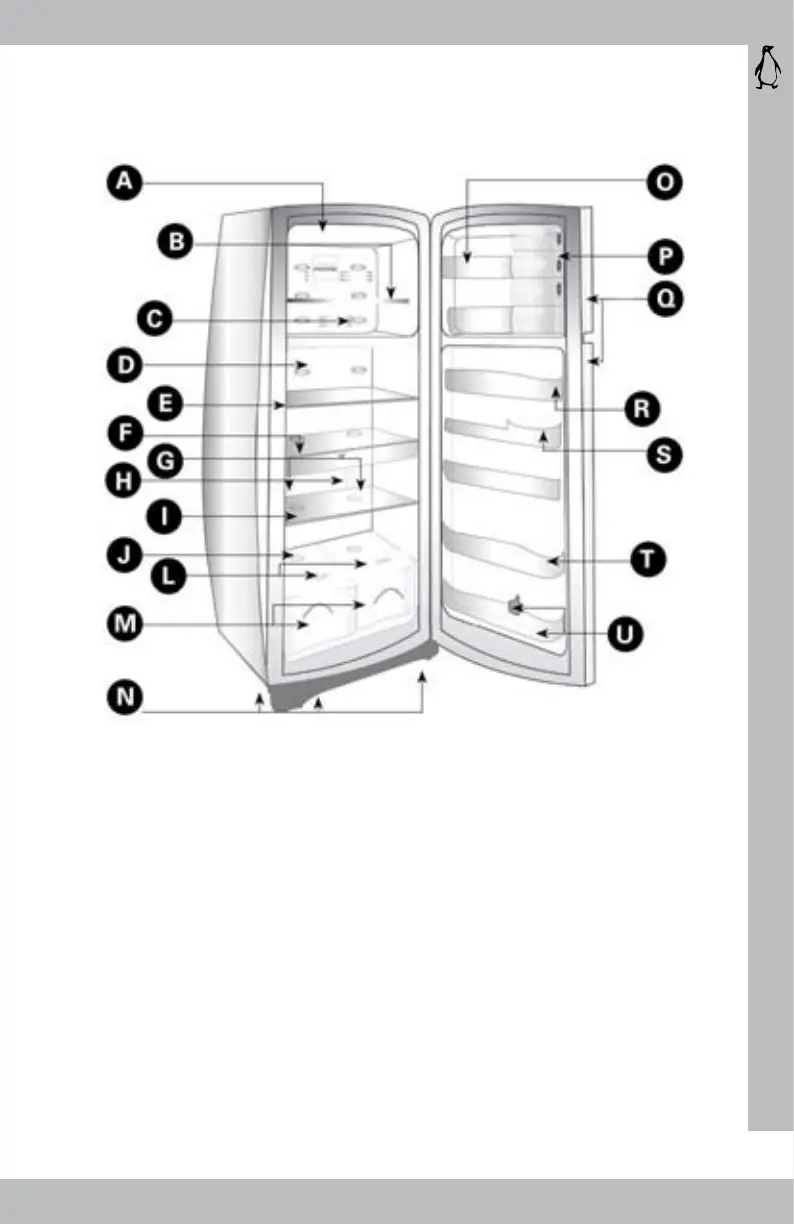 A
B
C
D
E
F
G
H
I
J
L
M
N
O
P
Q
R
S
T
U