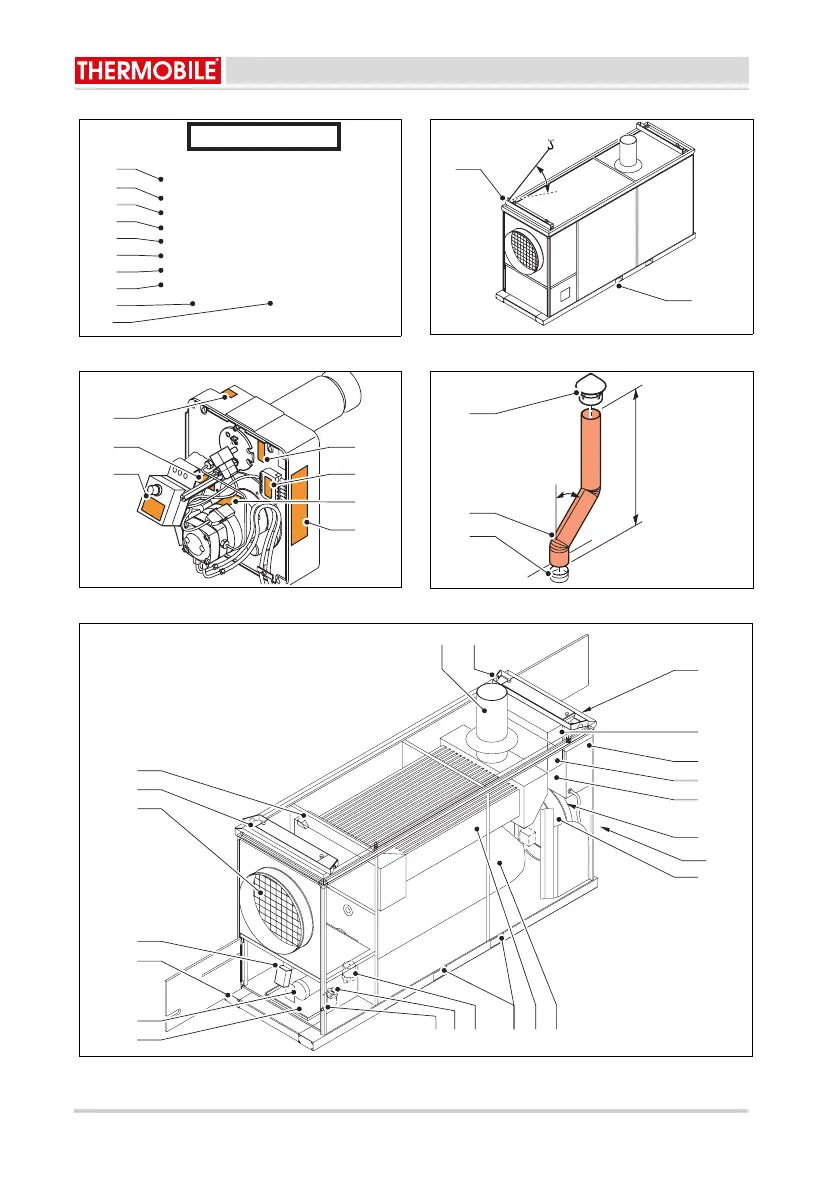 THERMOBILE®