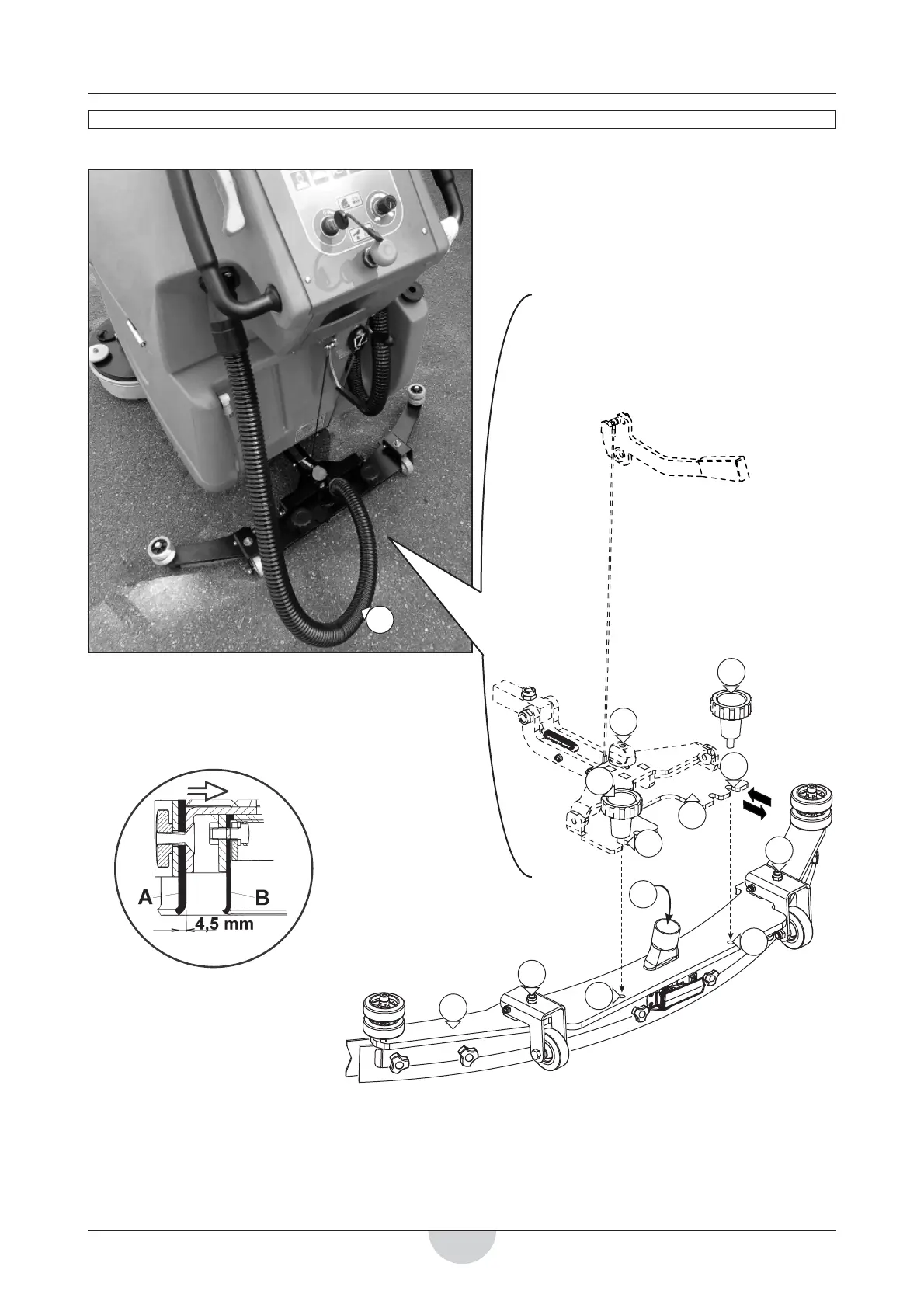 A
B
4,5 mm