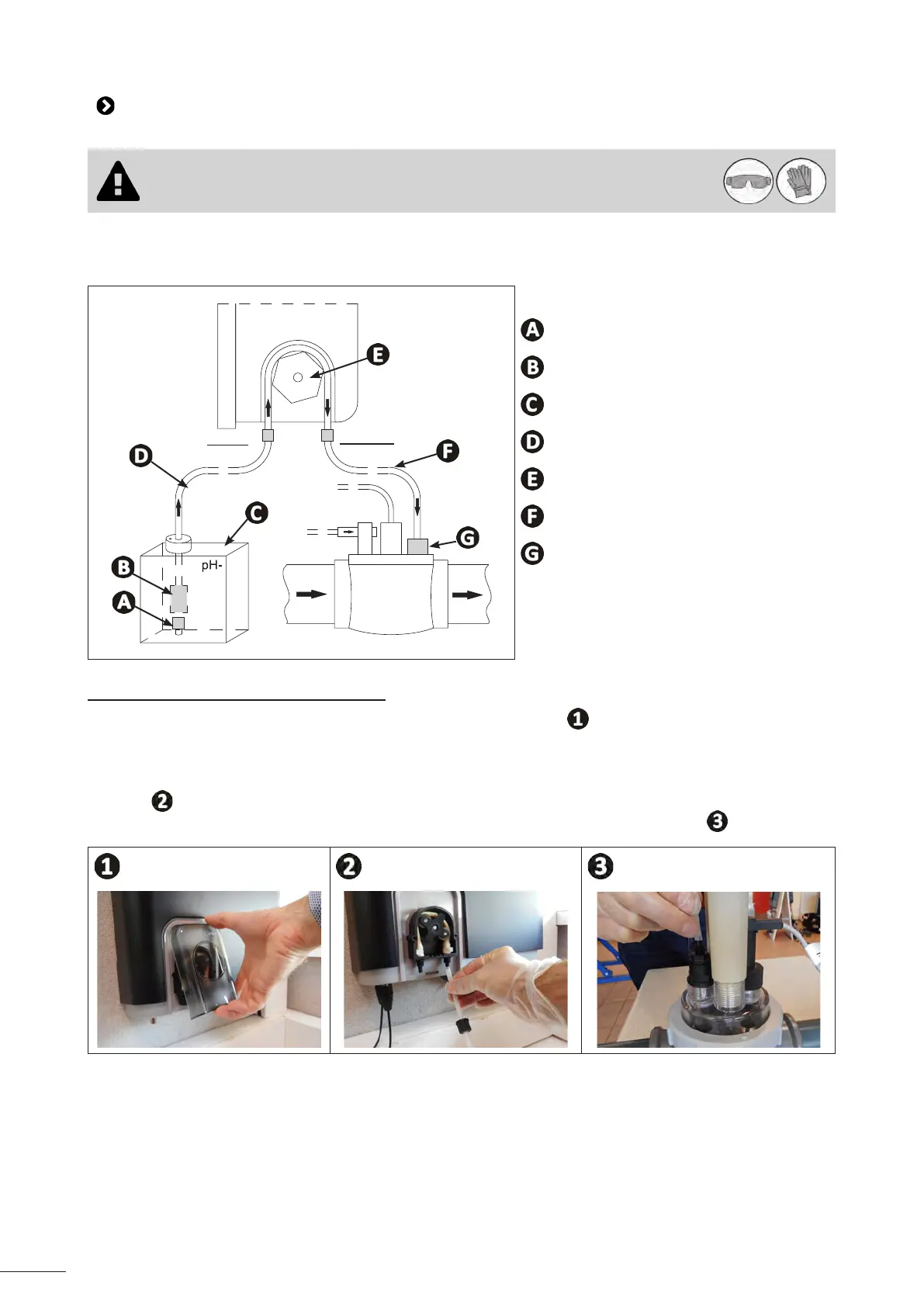 E

D

F

C

G

B

pH-

A

A

B

C

D

E

F

G

1

2

3

1

2

3