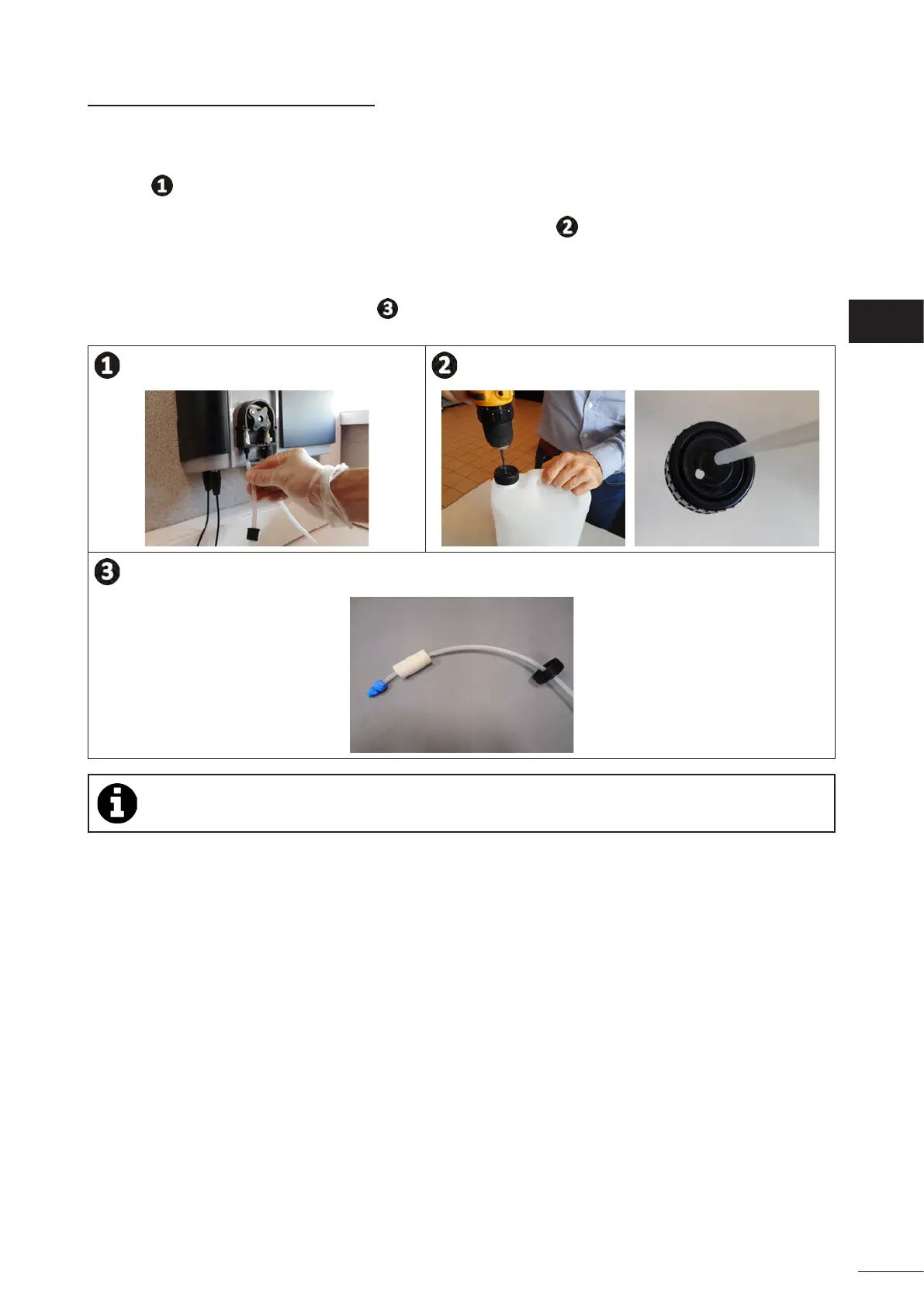 ❶

❷

❸

❶

❷

❸