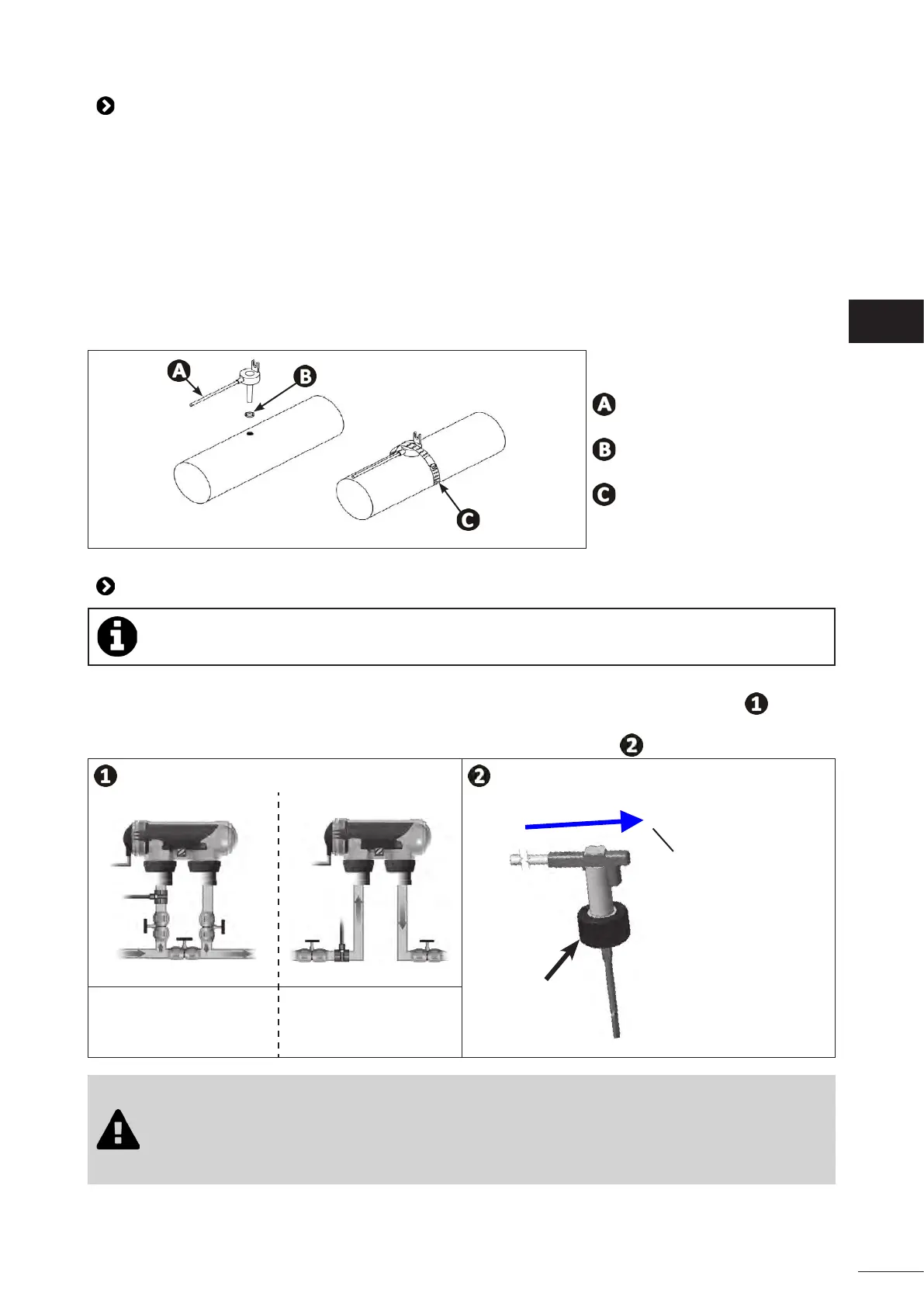 A

B

C

A

B

C

1

2

1

2