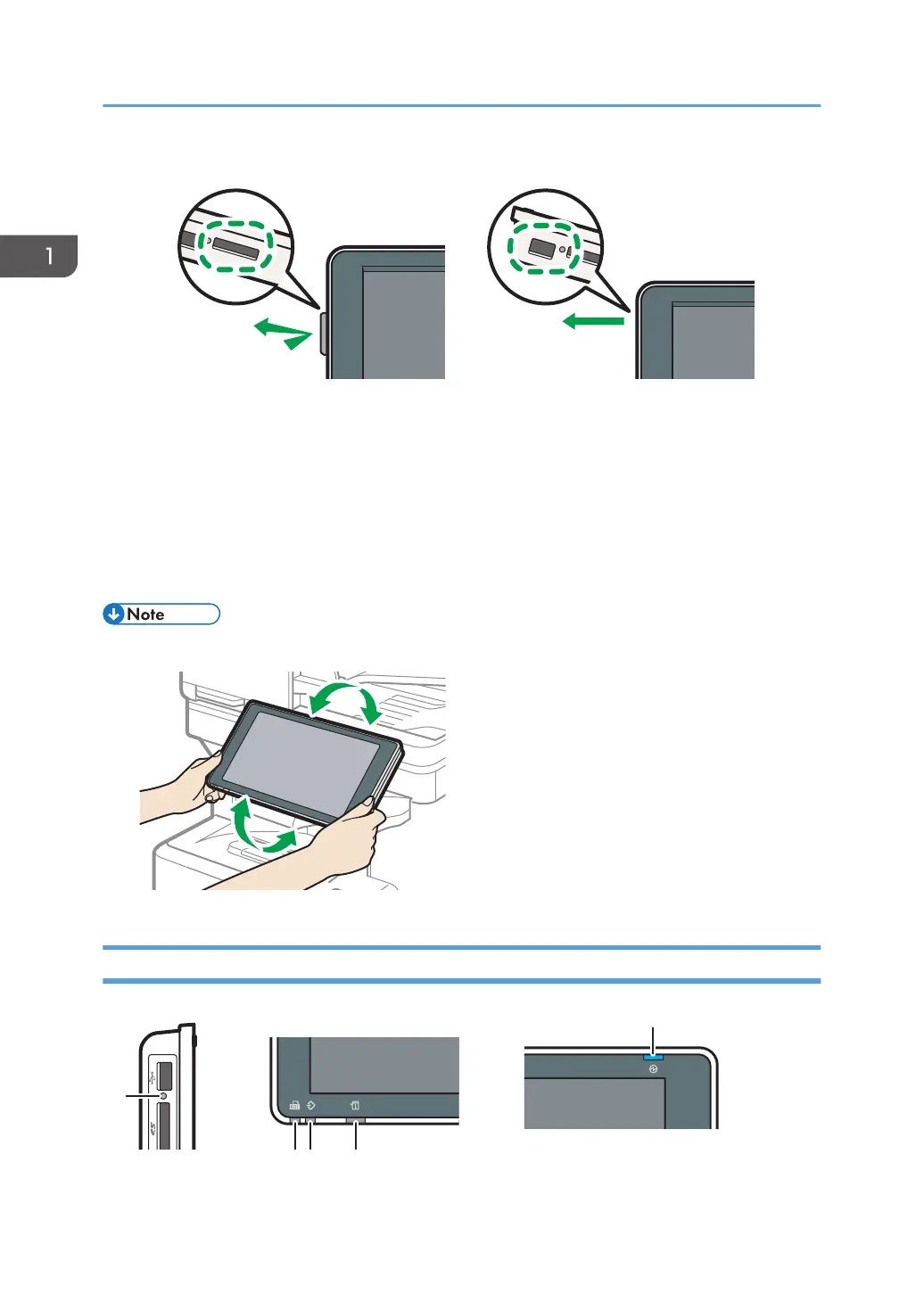 1

Note