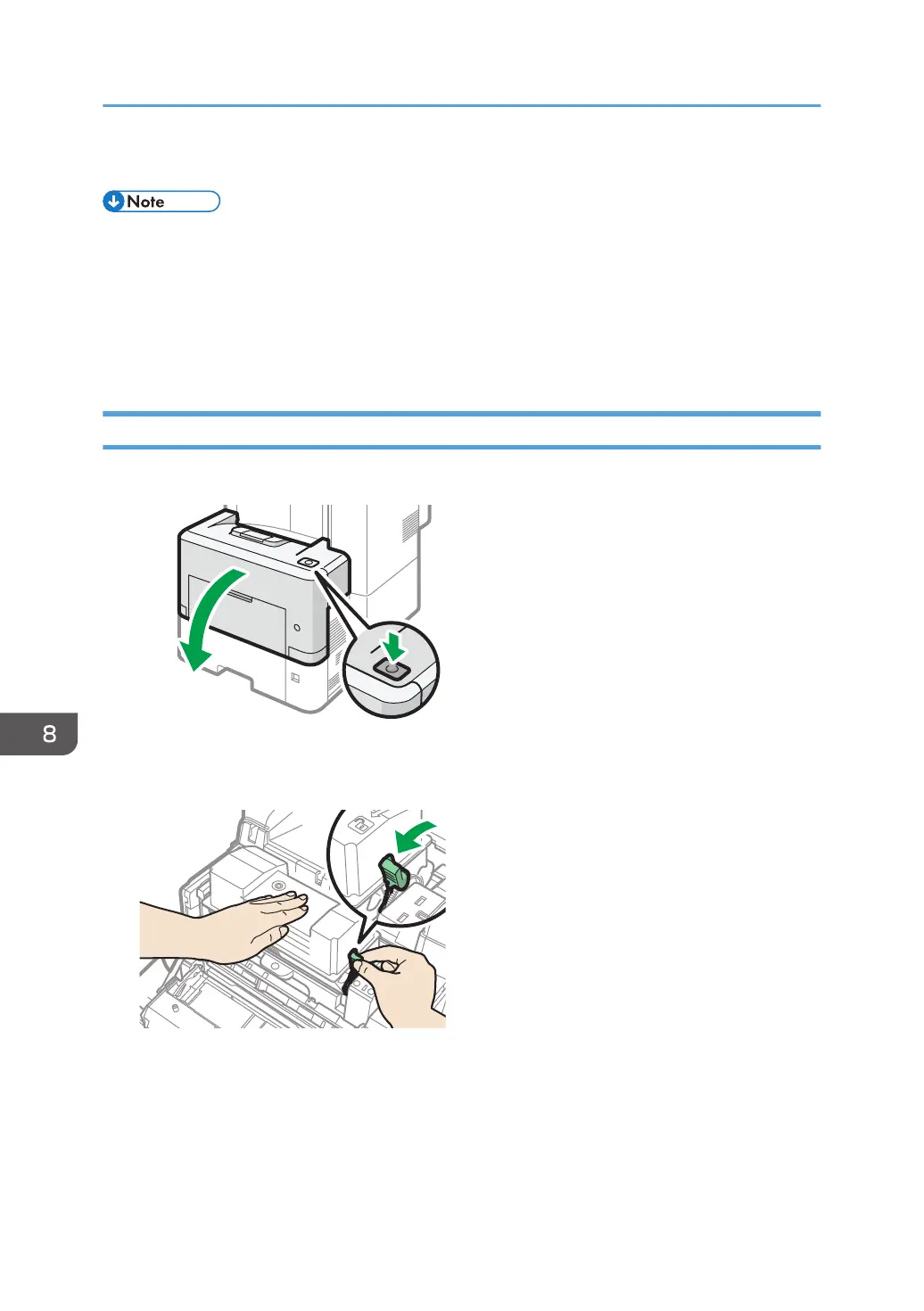 Note

8