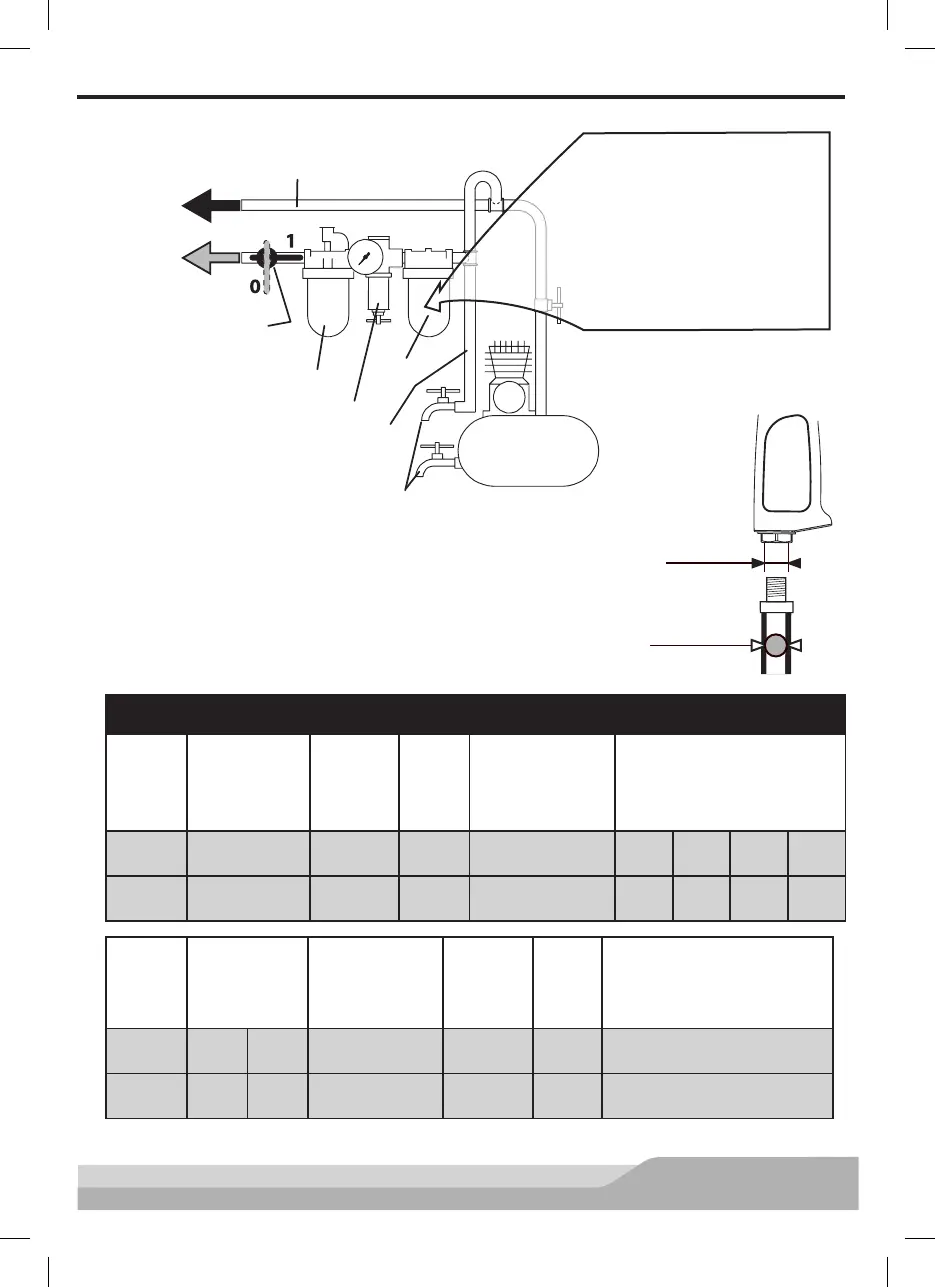 1

0