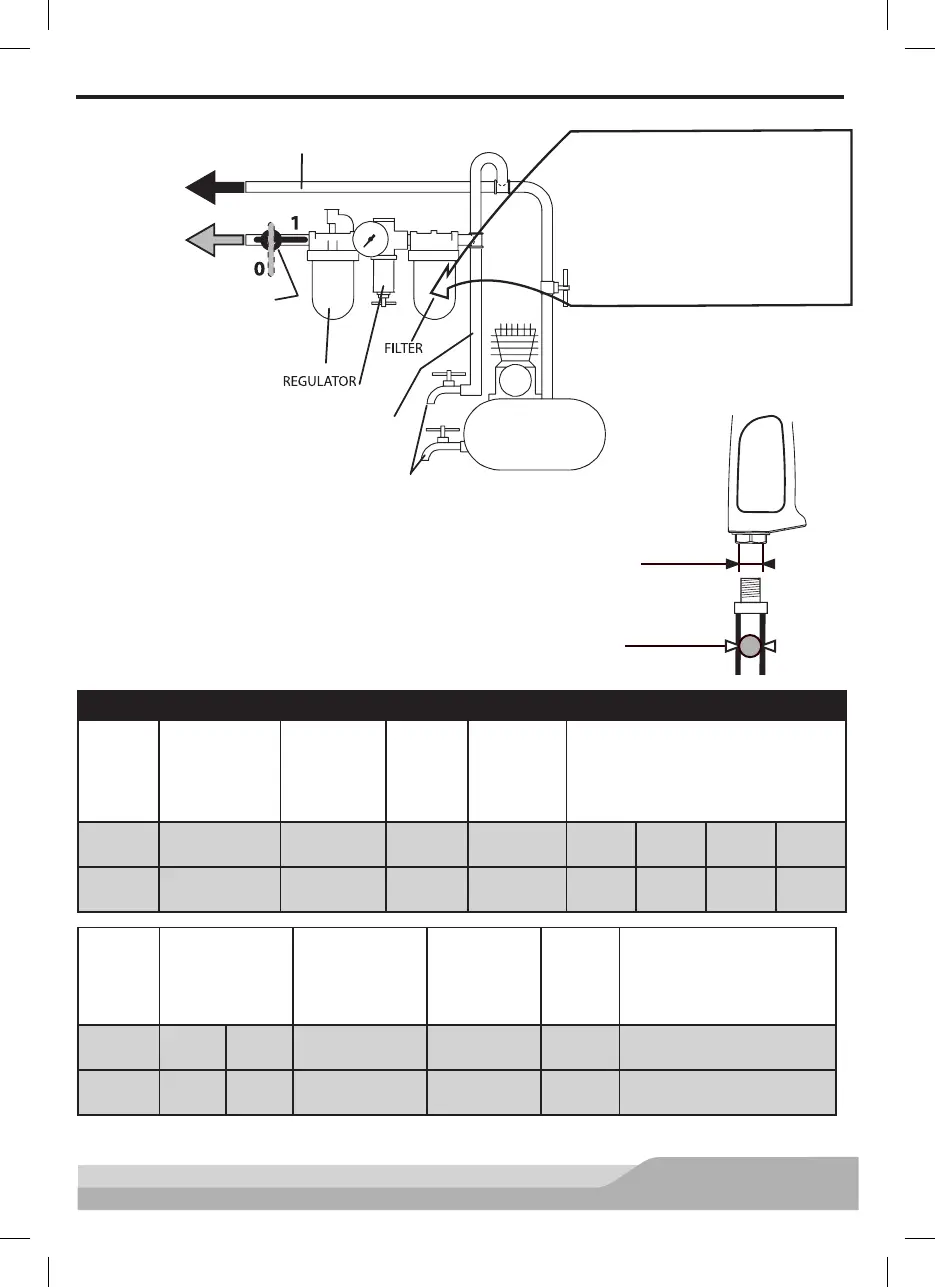 1

0

REGULATOR

FILTER