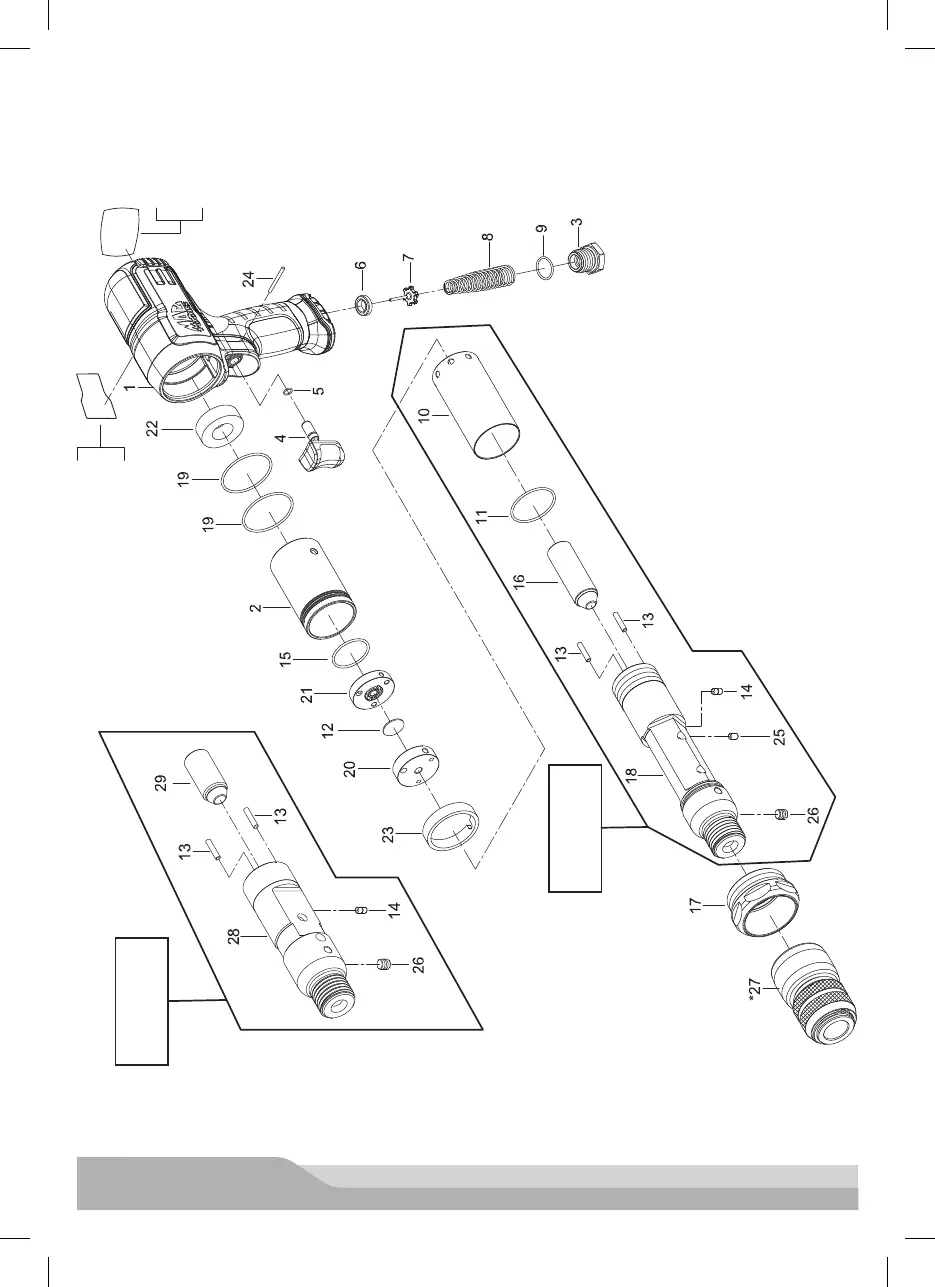 1
22
19
19
2
15
21
12
20
23
24
6
7
8
9
3
5
4
10
11
16
13
13
14
25
18
26
17
*27
29
13
13
28
14
26