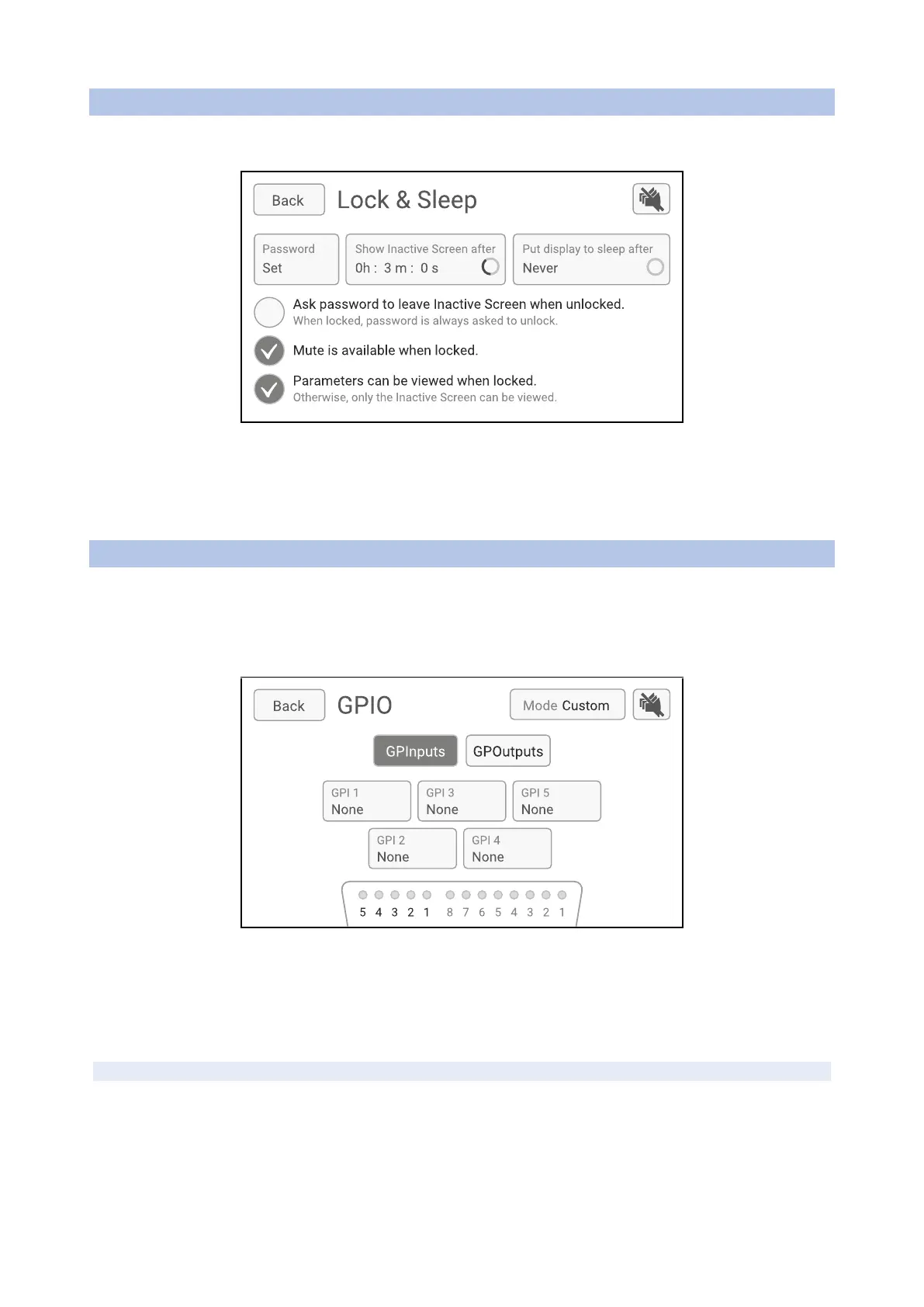 Back

Lock & Sleep

Password
Set

Show Inactive Screen after
0h : 3 m : 0 s

Put display to sleep after
Never

Ask password to leave Inactive Screen when unlocked.
When locked, password is always asked to unlock.

Mute is available when locked.

Parameters can be viewed when locked.
Otherwise, only the Inactive Screen can be viewed.

Back

GPIO

Mode Custom

GPInputs

GPOutputs

GPI 1
None

GPI 3
None

GPI 5
None

GPI 2
None

GPI 4
None

5 4 3 2 1 8 7 6 5 4 3 2 1