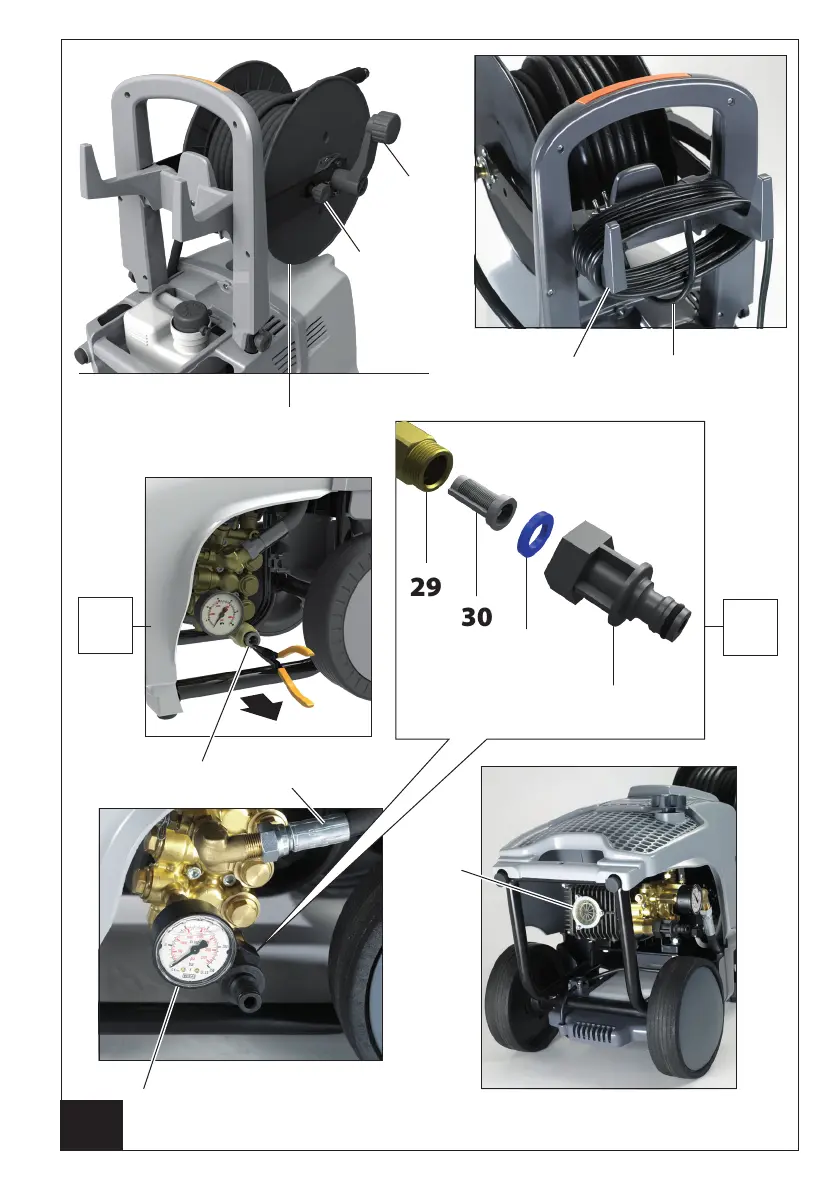 29

30