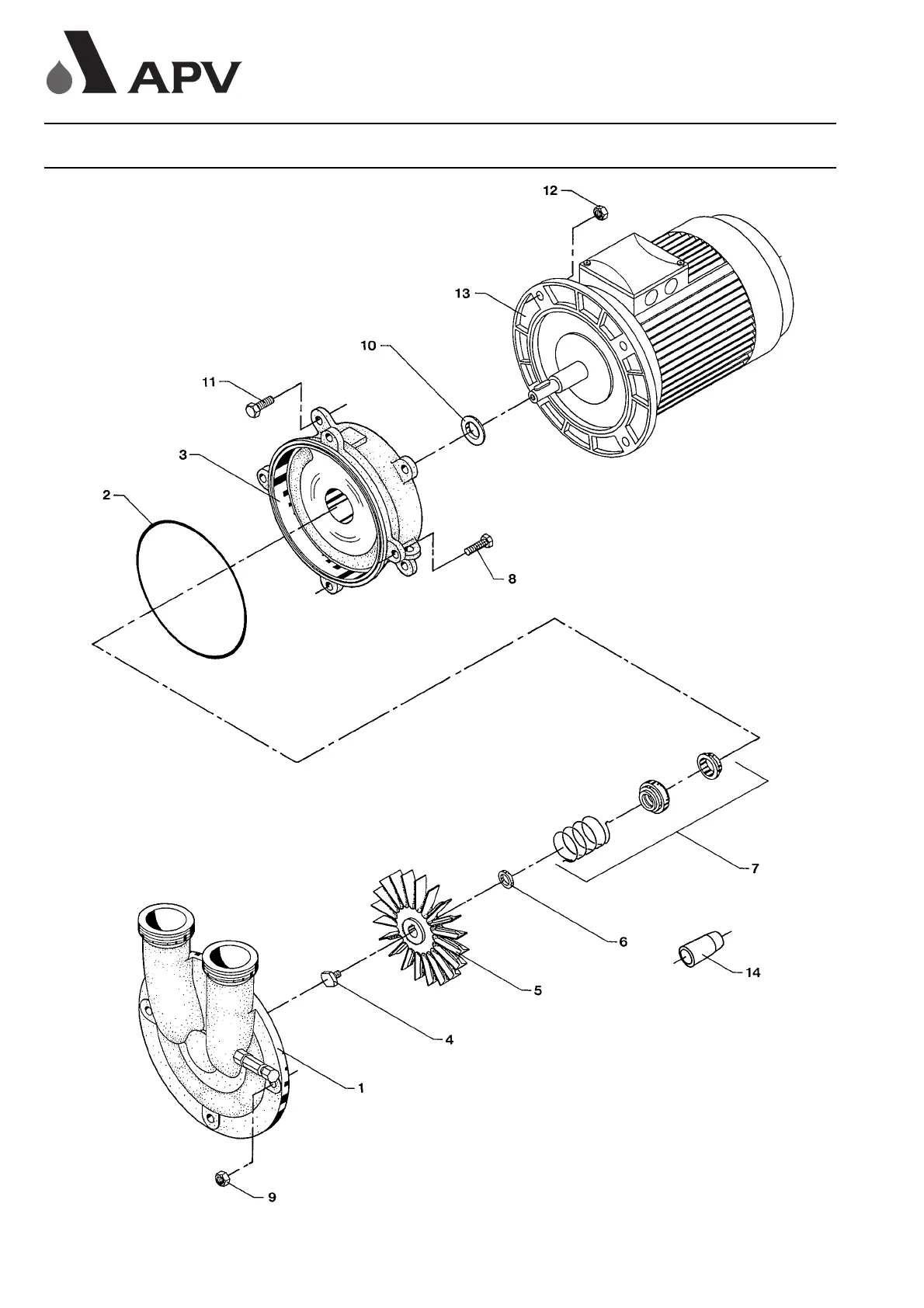 APV

12

13

10

11

3

2

8

7

6

14

5

4

1

9