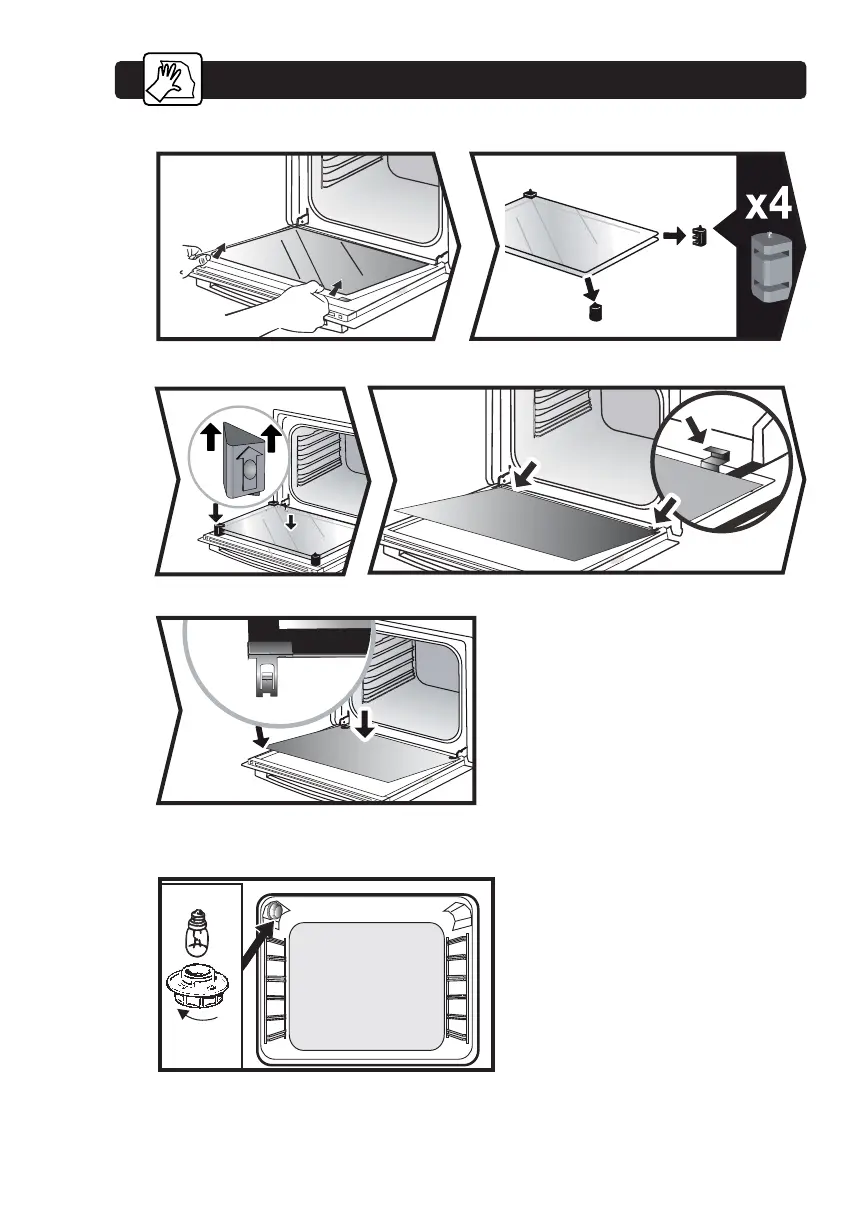 x4