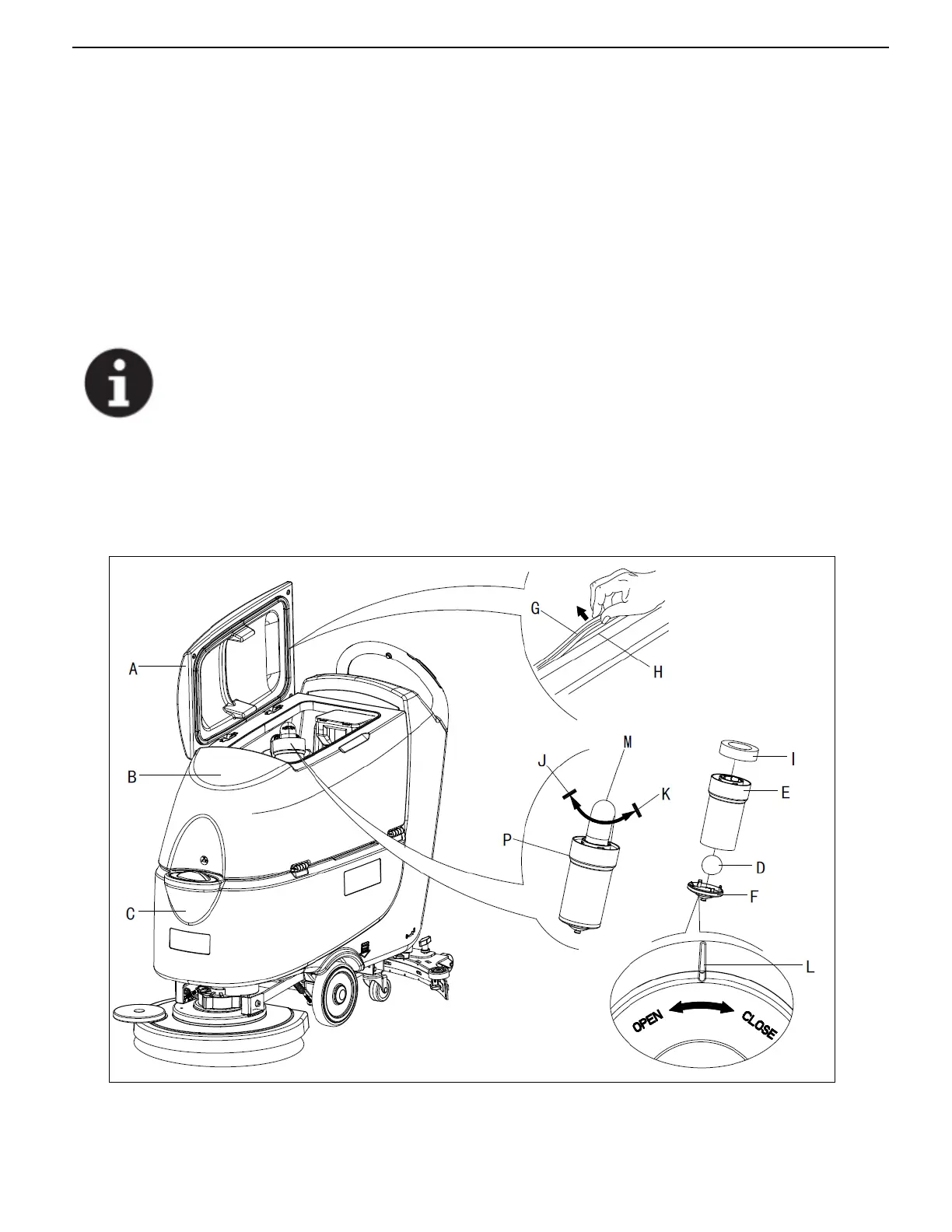 A

B

C

G

H

J

M

K

P

I

E

D

F

L

OPEN

CLOSE