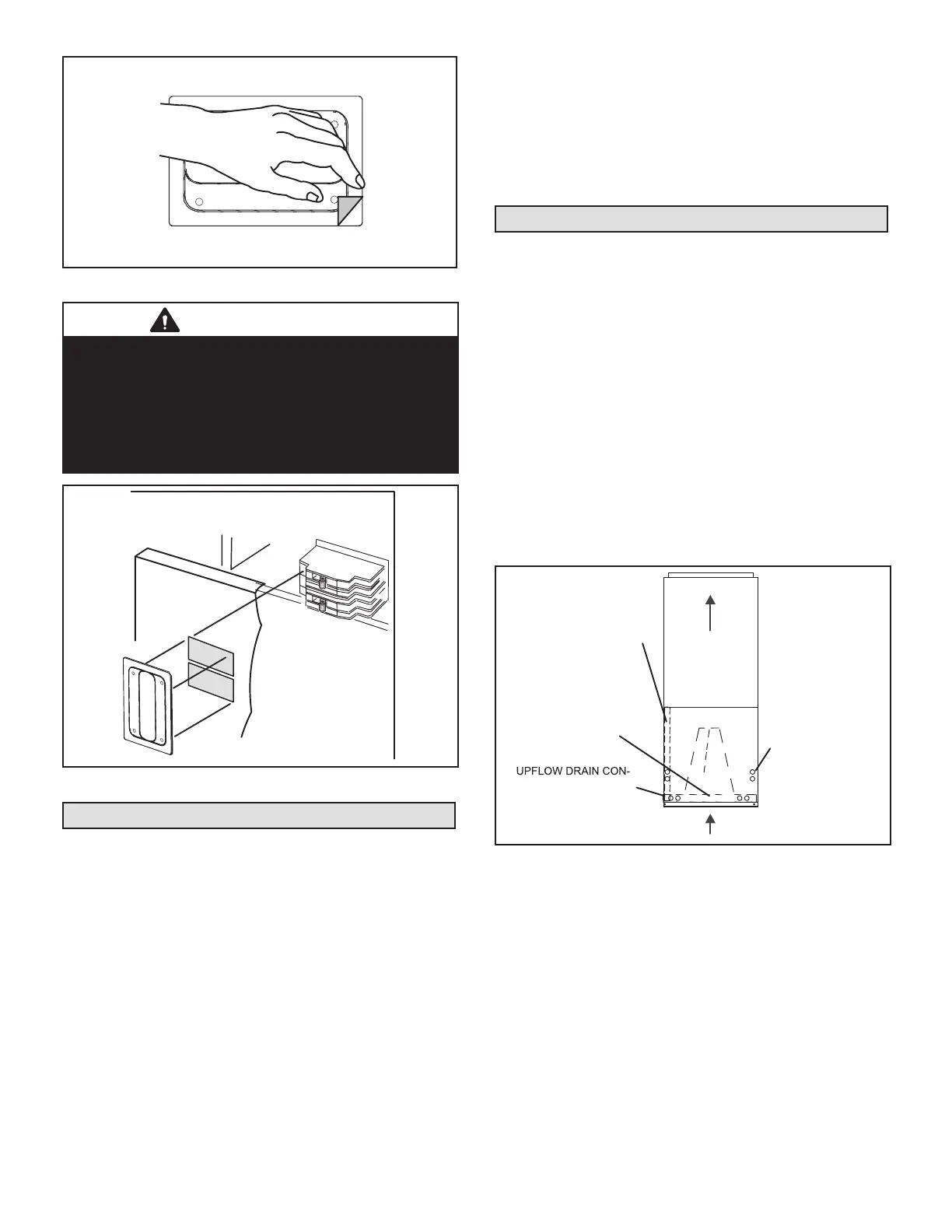 UPFLOW DRAIN CON-