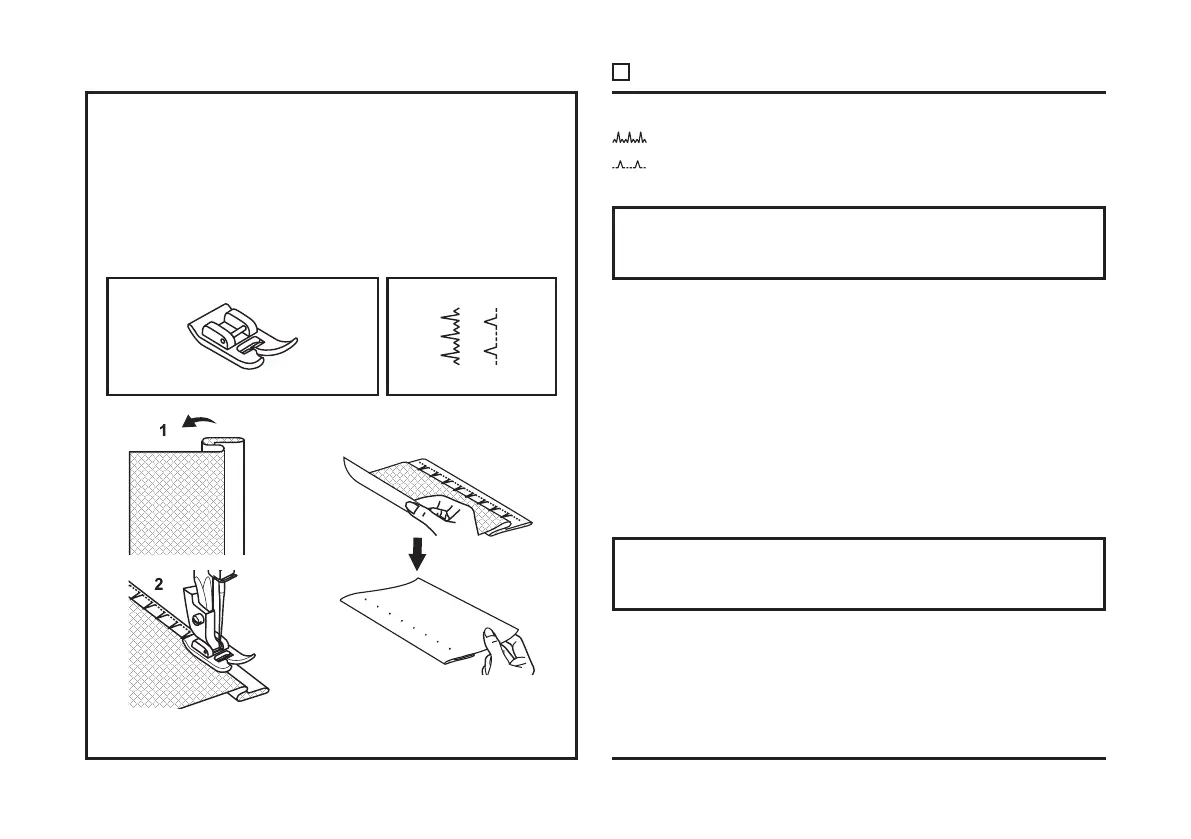 1

2