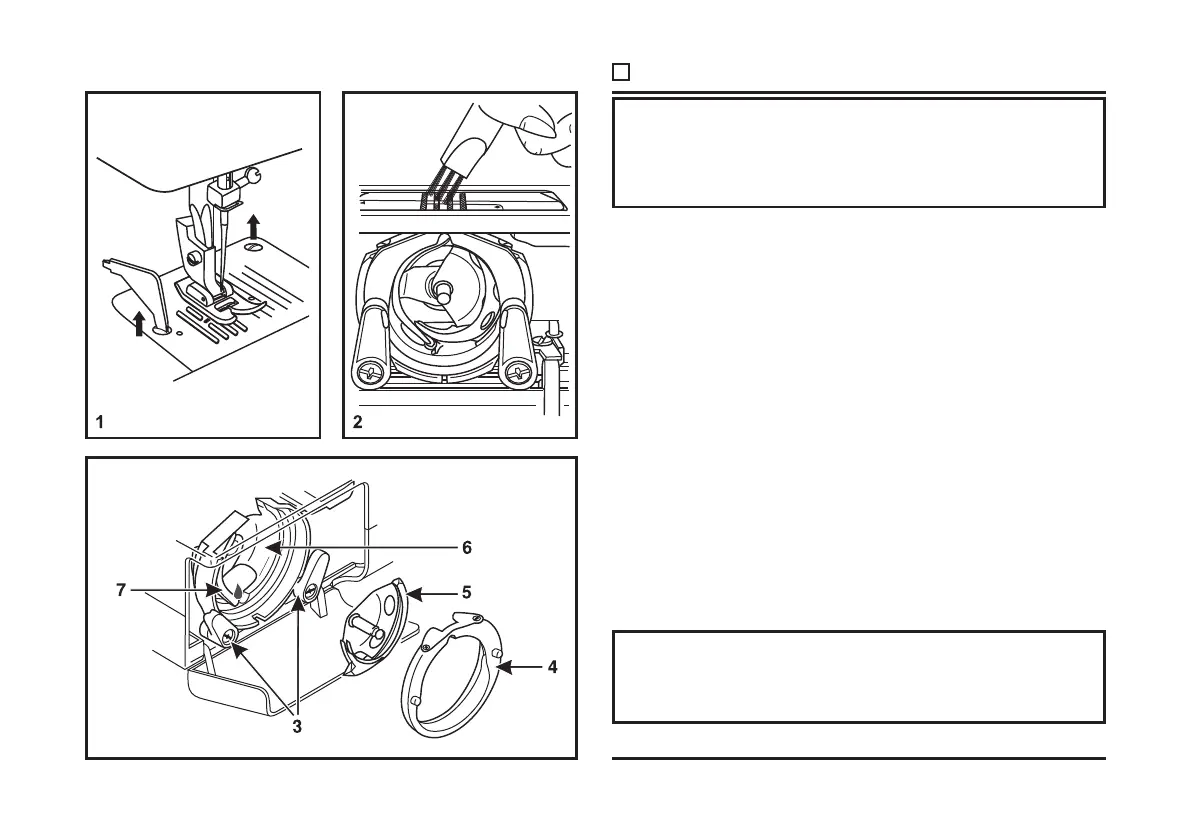 1

2

6

7

5

4

3