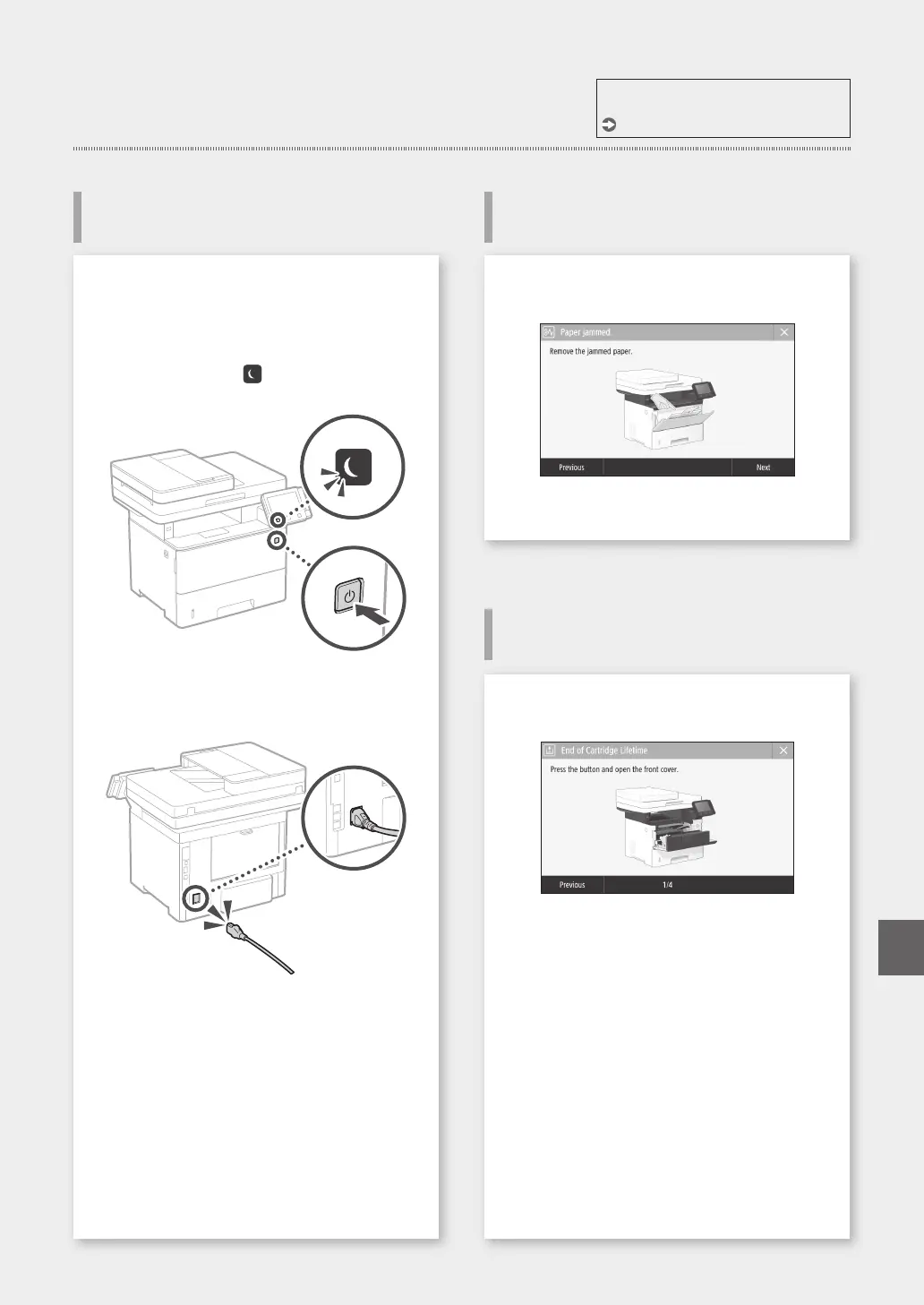 Paper jammed

Remove the jammed paper.

Previous

Next

End of Cartridge Lifetime

Press the button and open the front cover.

Previous

1/4