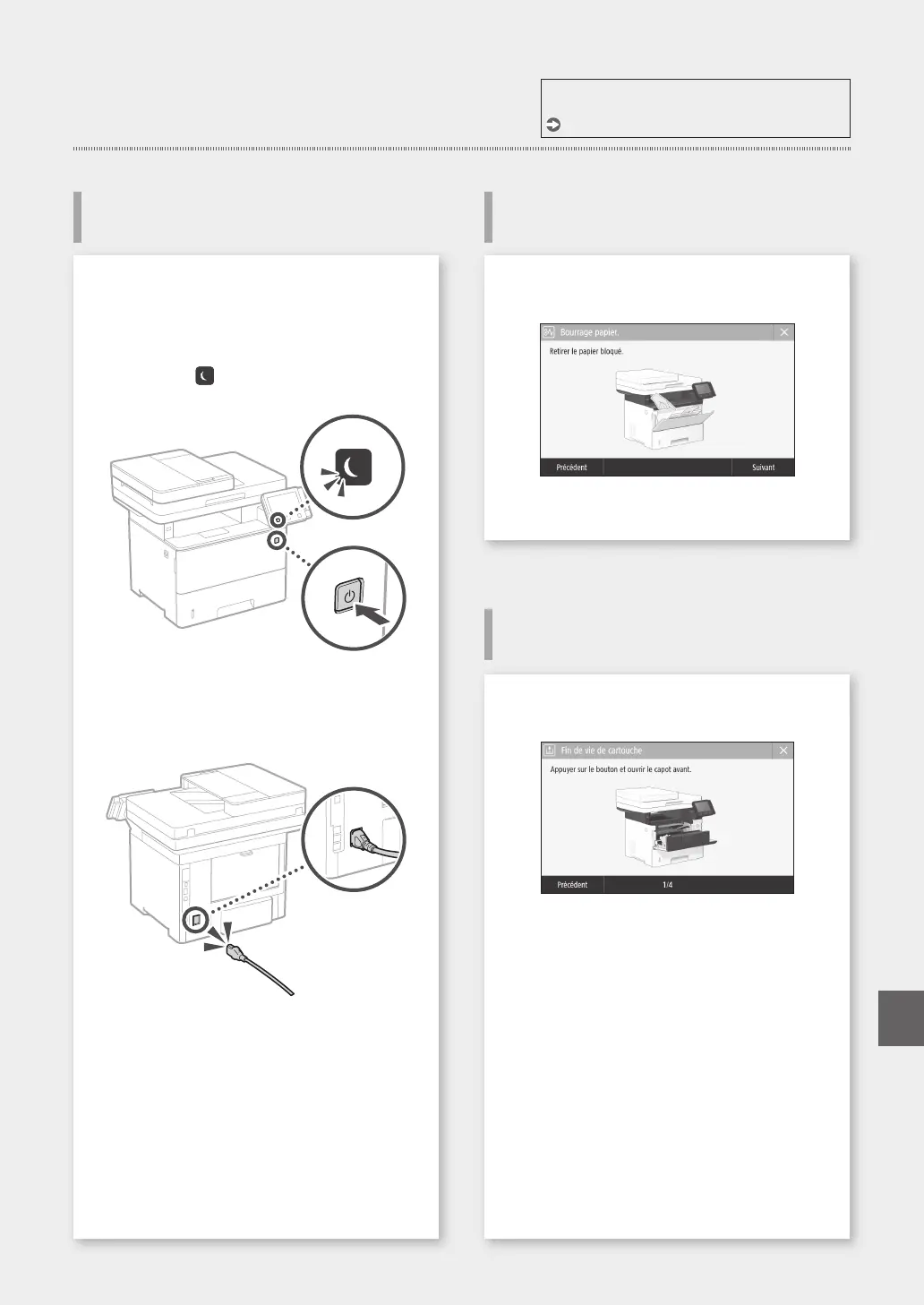 Bourrage papier.

Retirer le papier bloqué.

Précédent

Suivant

Fin de vie de cartouche

Appuyer sur le bouton et ouvrir le capot avant.

Précédent

1/4