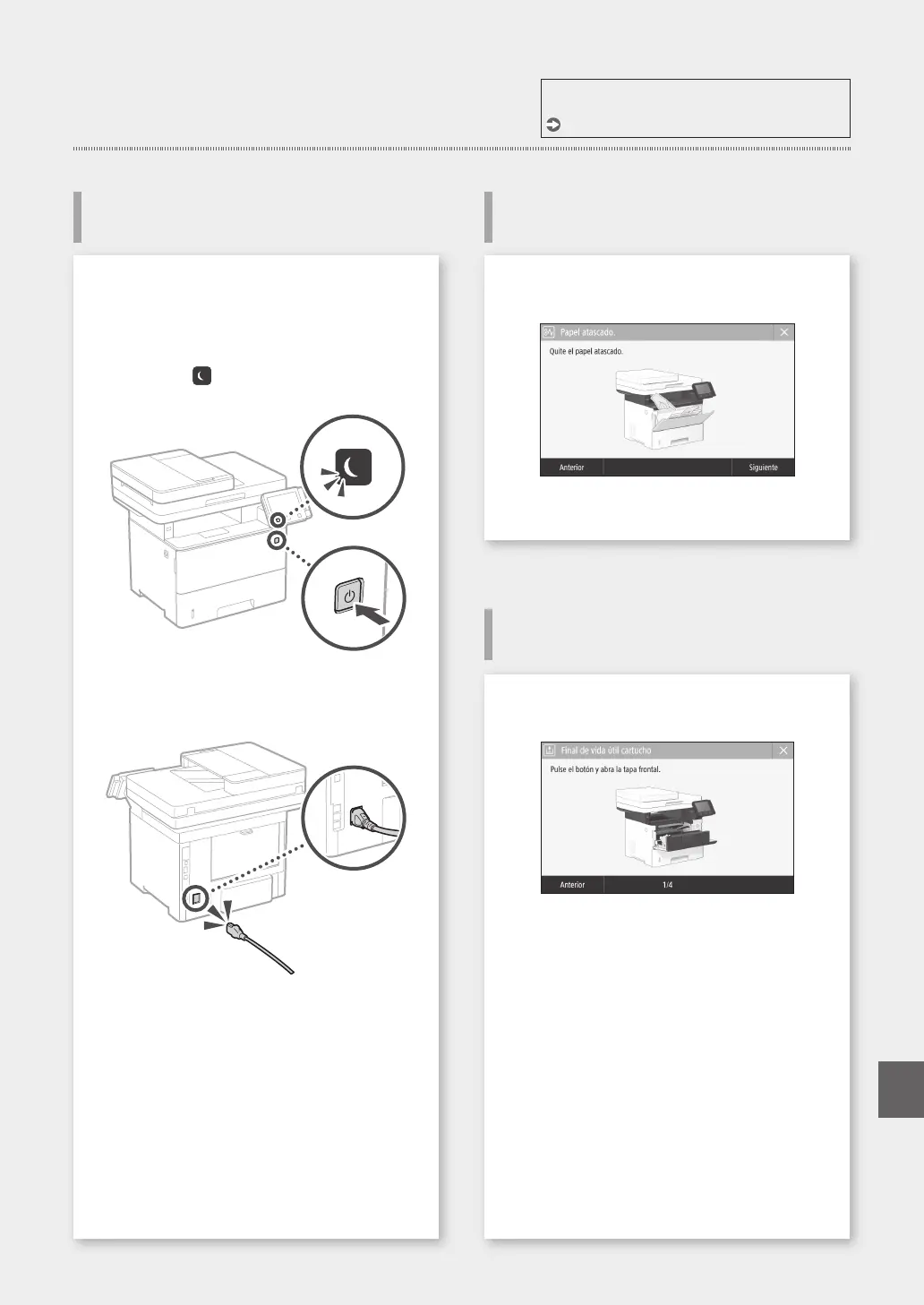 Papel atascado.

Quite el papel atascado.

Anterior

Siguiente

Final de vida útil cartucho

Pulse el botón y abra la tapa frontal.

Anterior

1/4