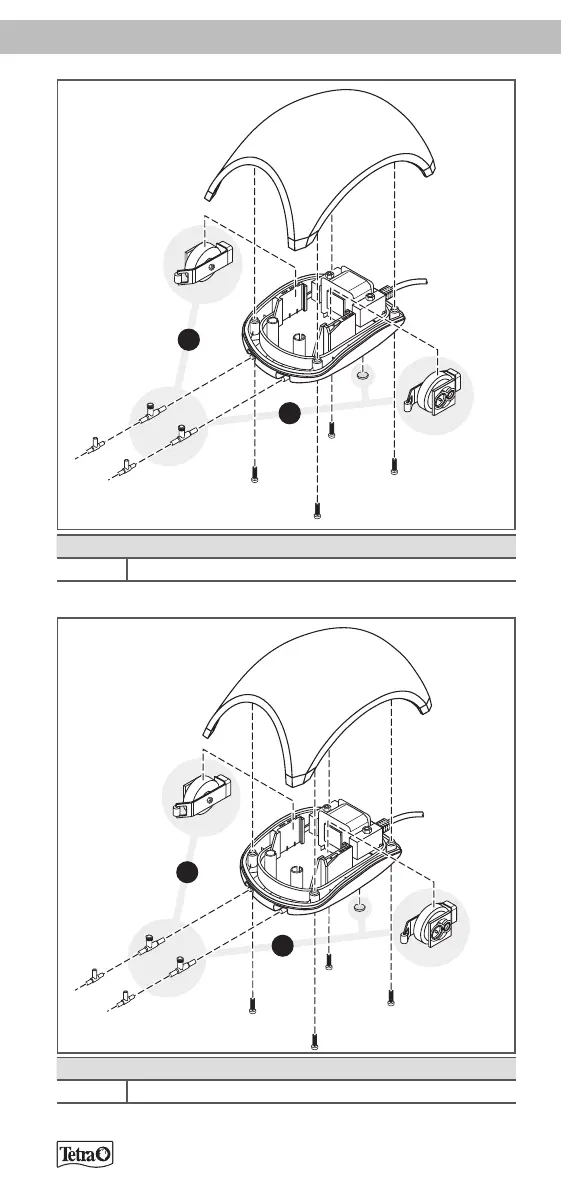 Tetra