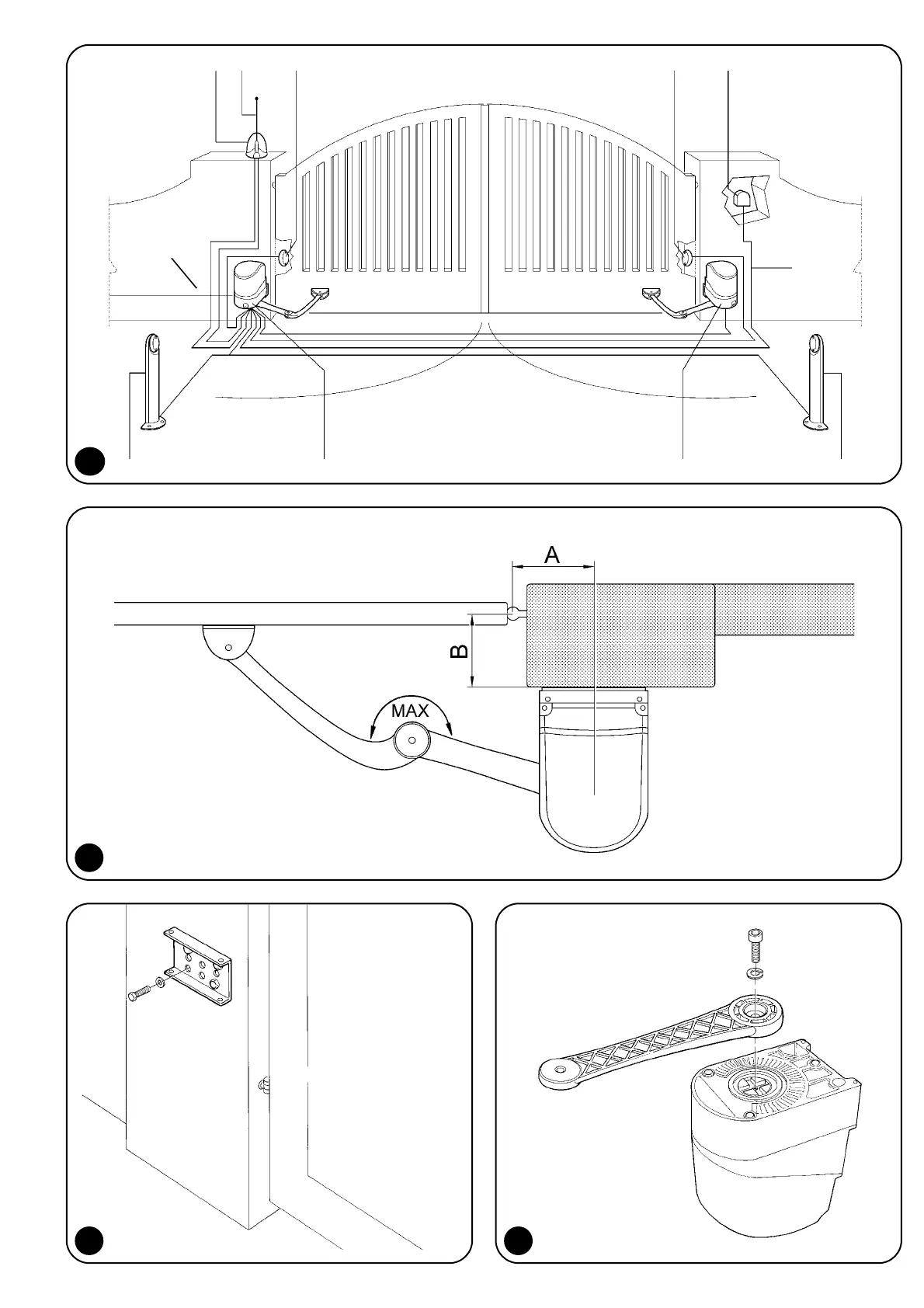 A

B

MAX