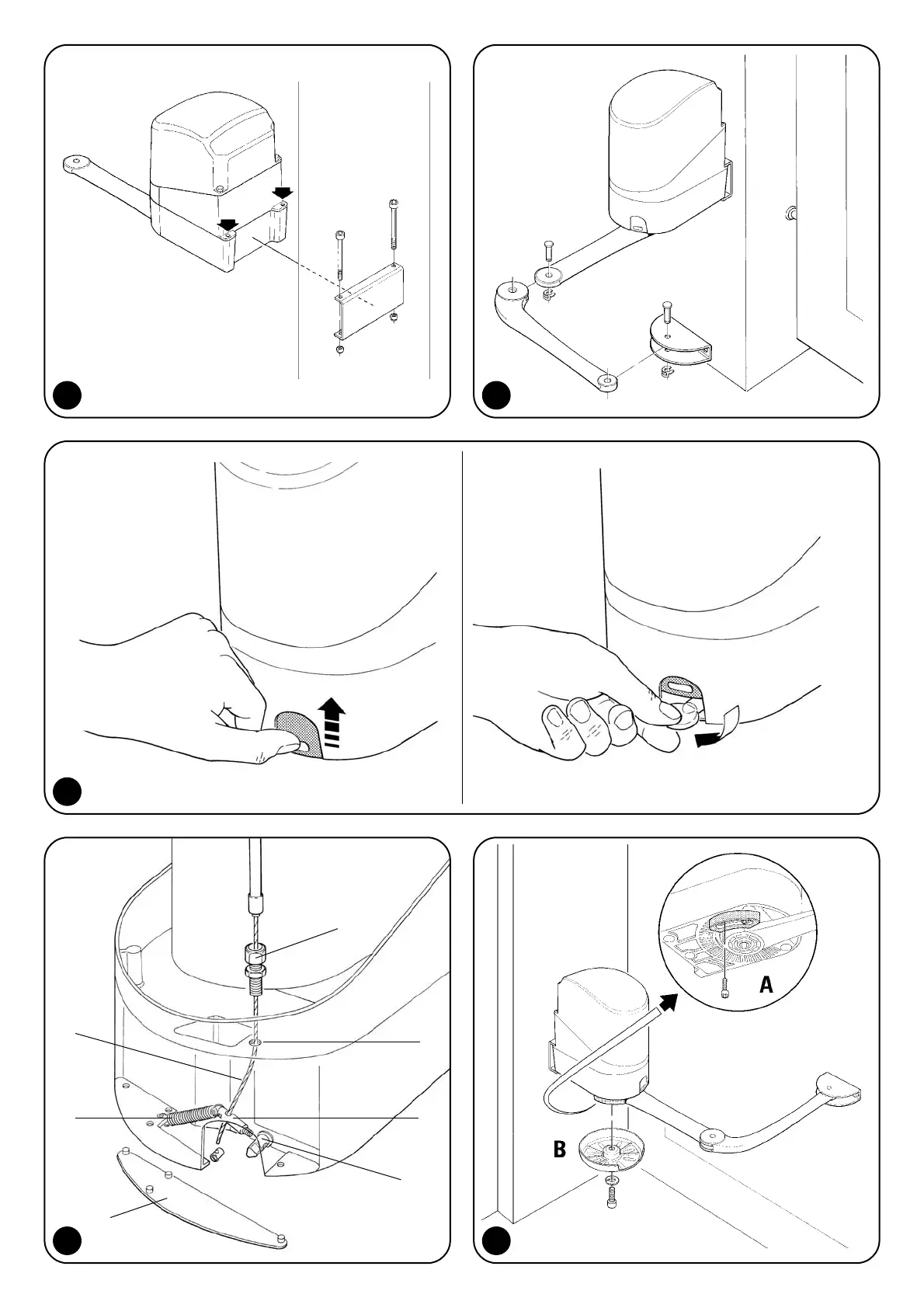 A

B