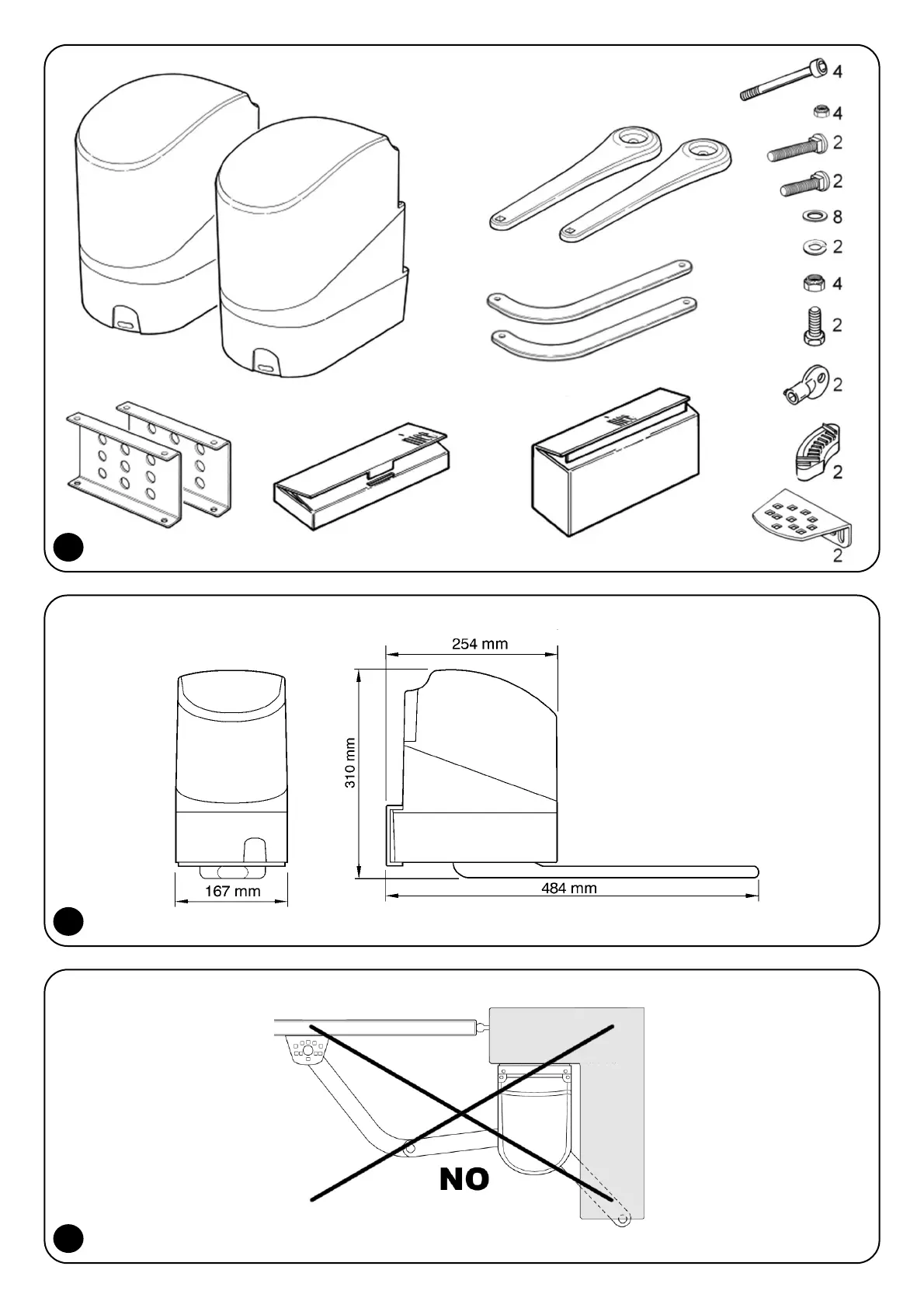 4
4
2
2
8
2
4
2
2
2
2

254 mm
310 mm
167 mm
484 mm

NO