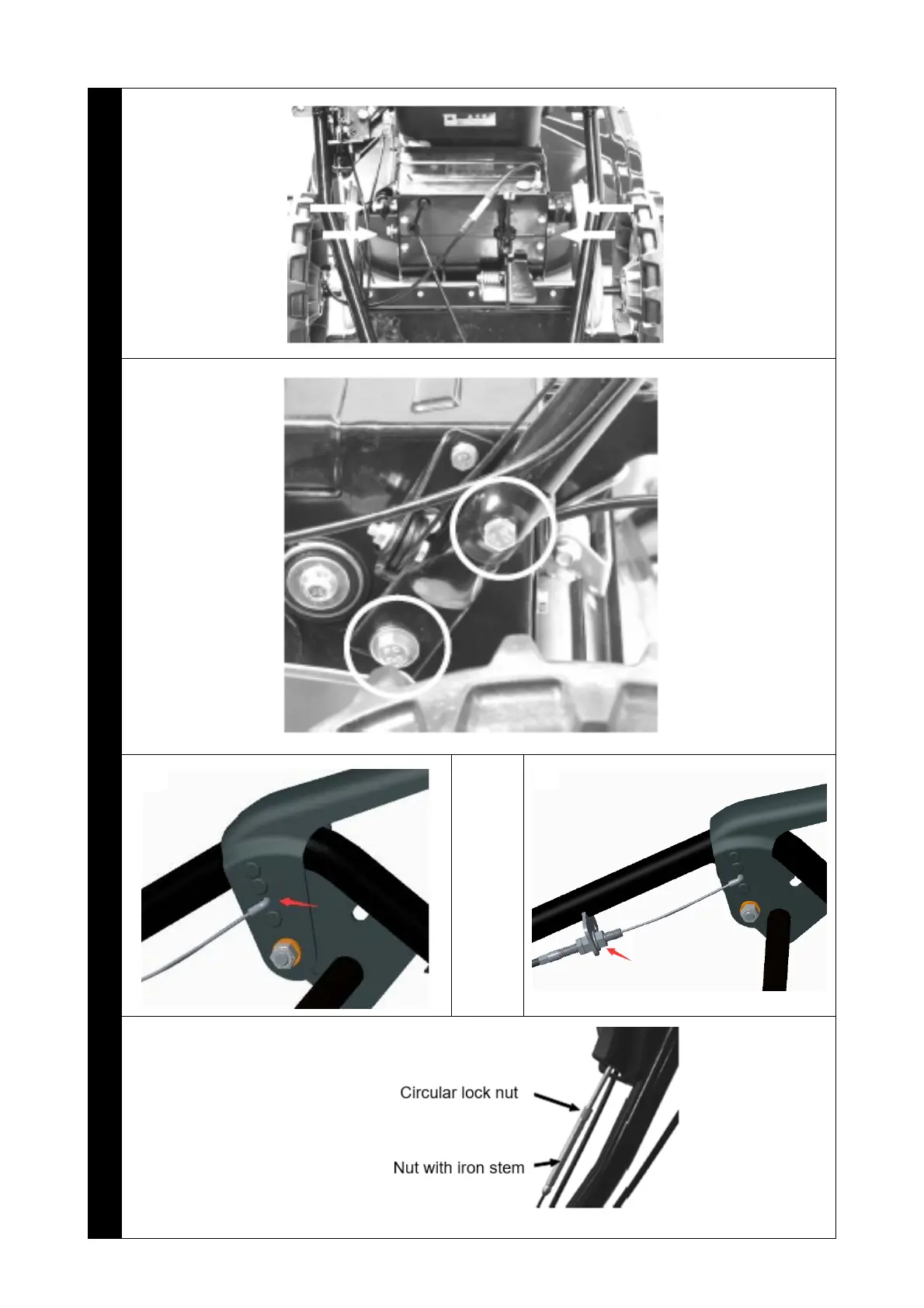 Circular lock nut

Nut with iron stem