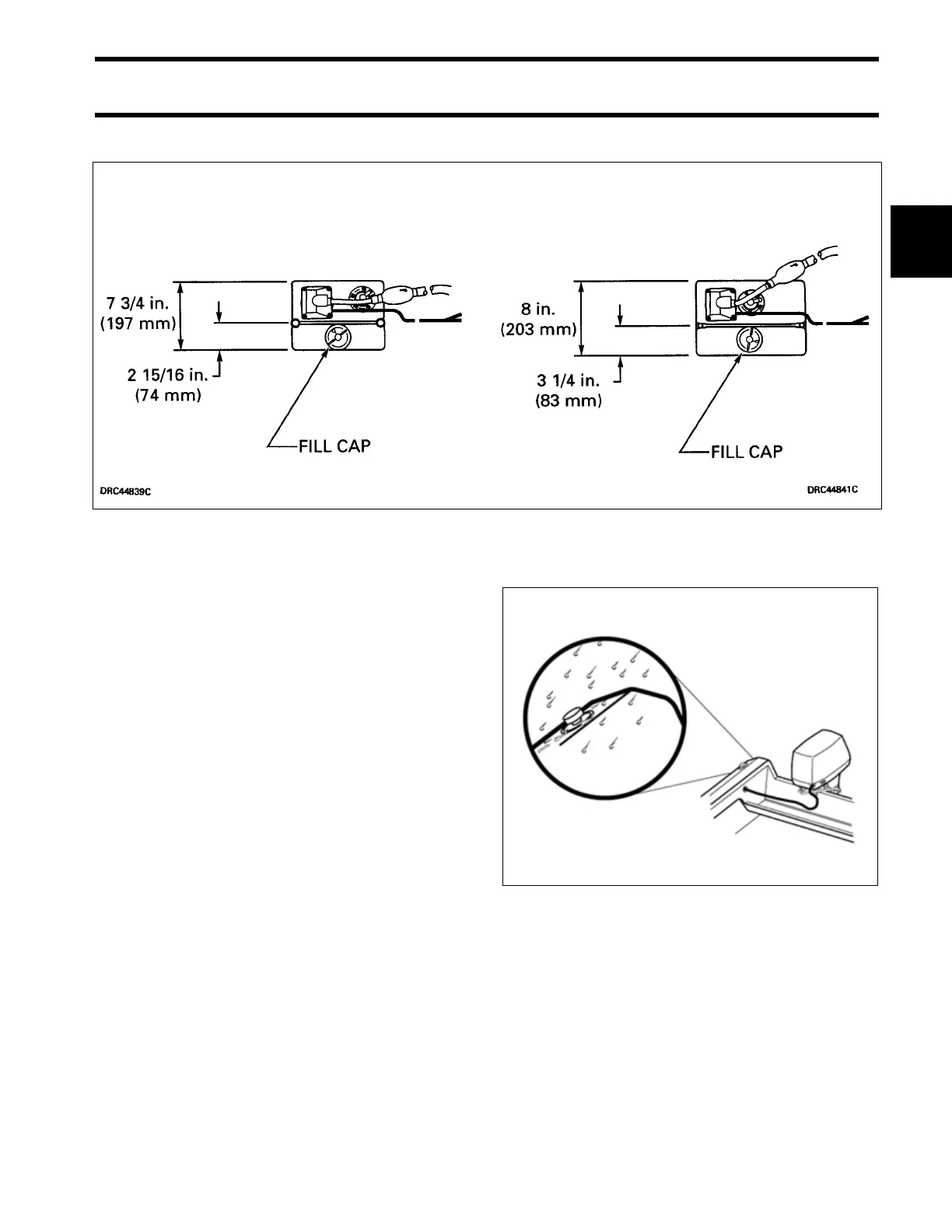 7 3/4 in.
(197 mm)

2 15/16 in.
(74 mm)

FILL CAP

DRC44839C

8 in.
(203 mm)

3 1/4 in.
(83 mm)

FILL CAP

DRC44841C