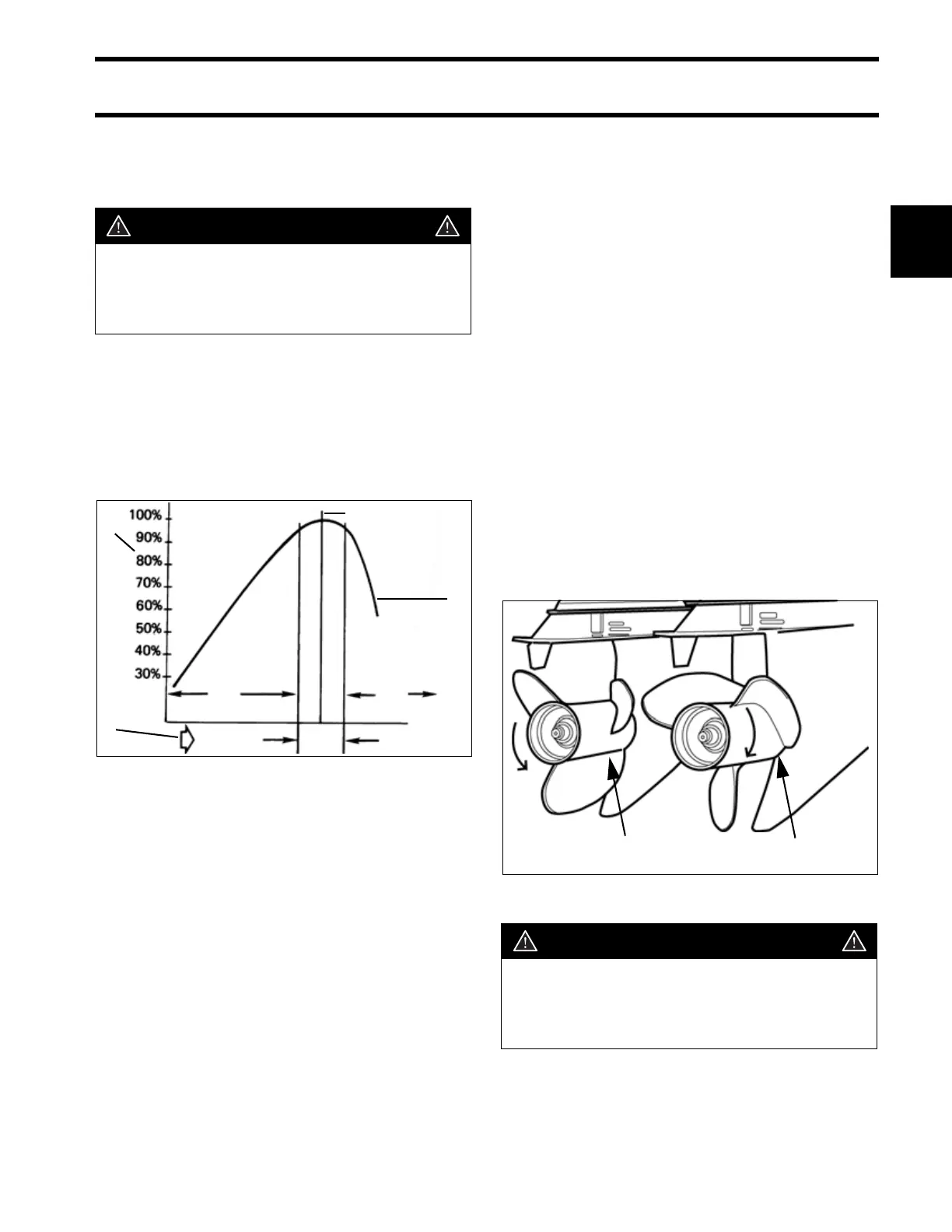 100%
90%
80%
70%
60%
50%
40%
30%