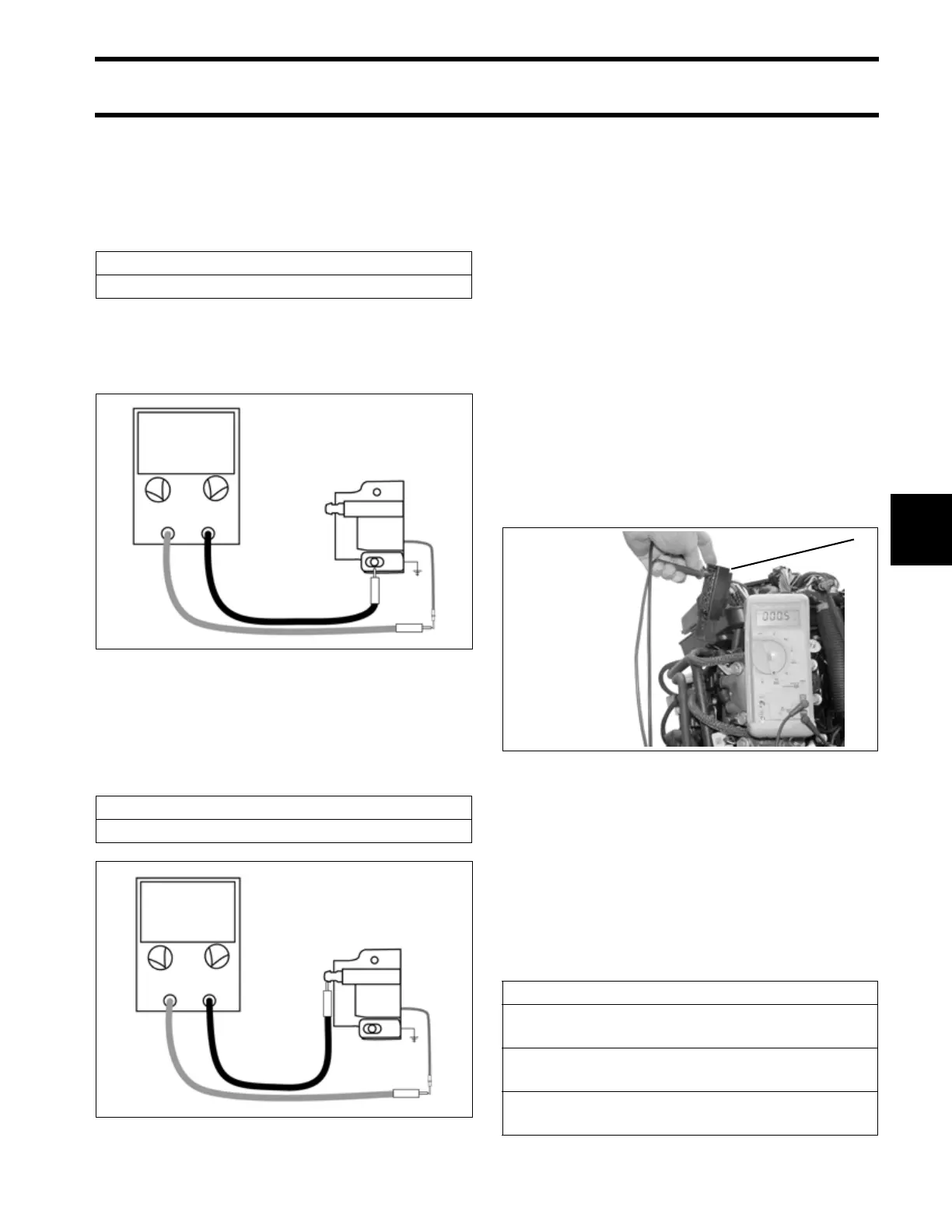 0005