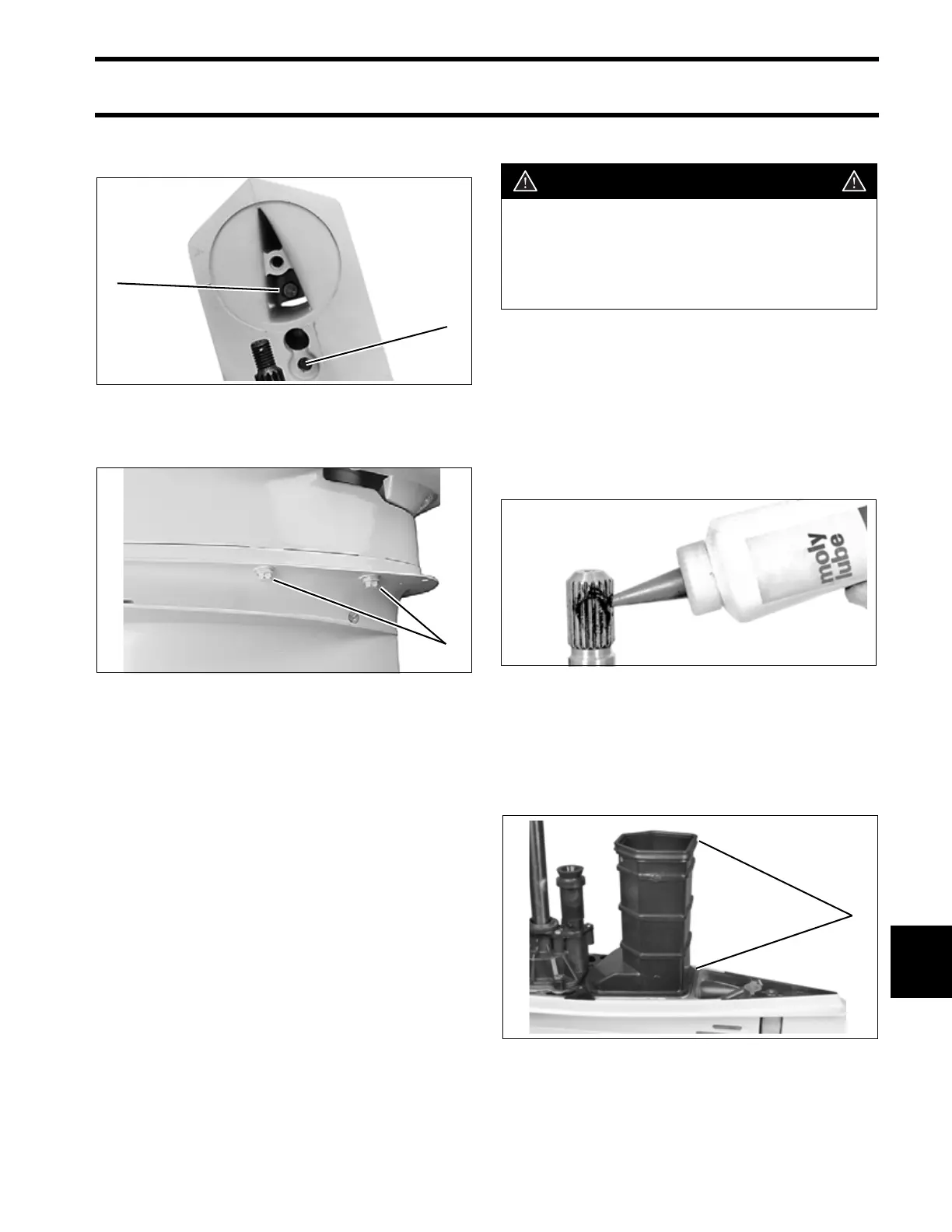 moly lube