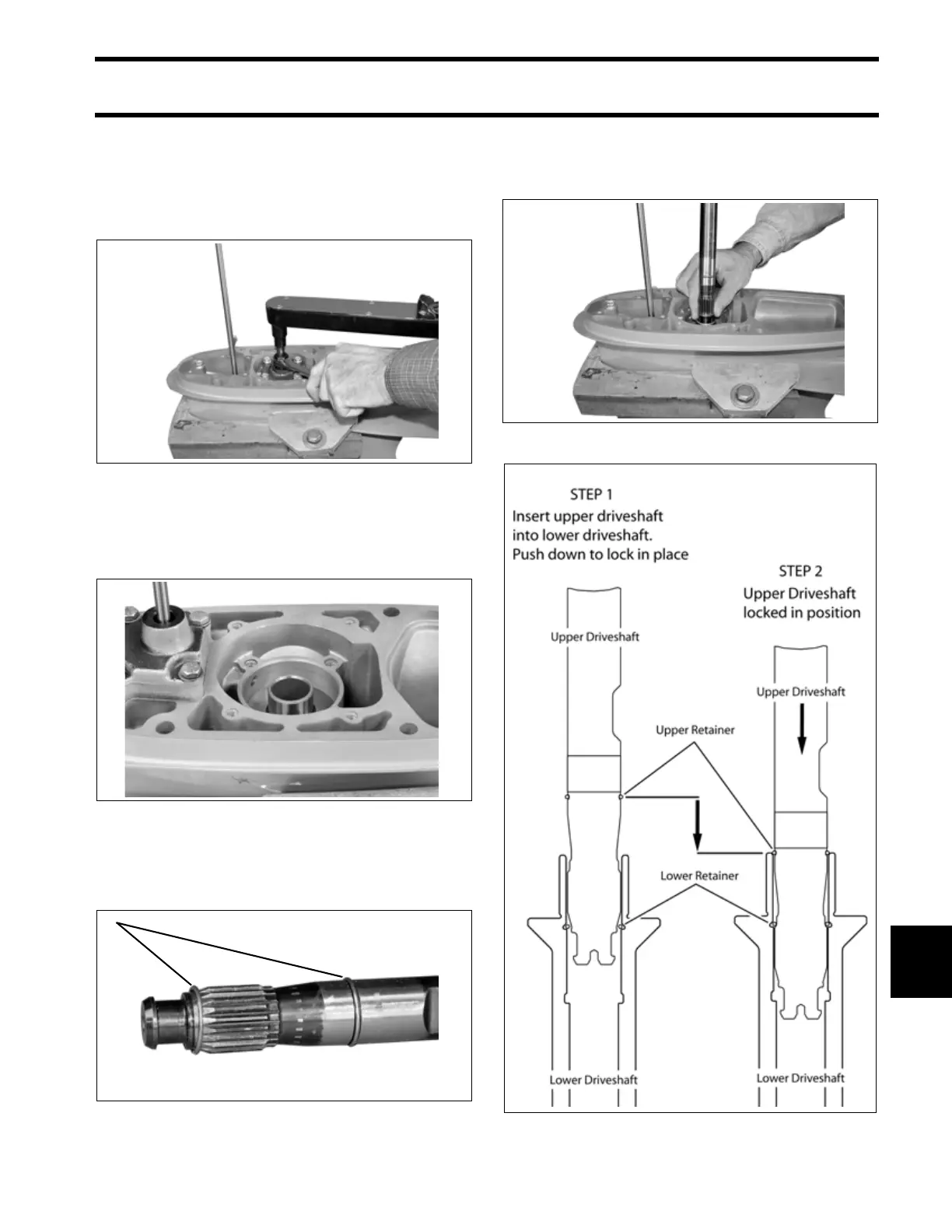 STEP 1
Insert upper driveshaft into lower driveshaft.
Push down to lock in place

STEP 2
Upper Driveshaft locked in position

Upper Driveshaft

Upper Driveshaft

Upper Retainer

Lower Retainer

Lower Driveshaft

Lower Driveshaft