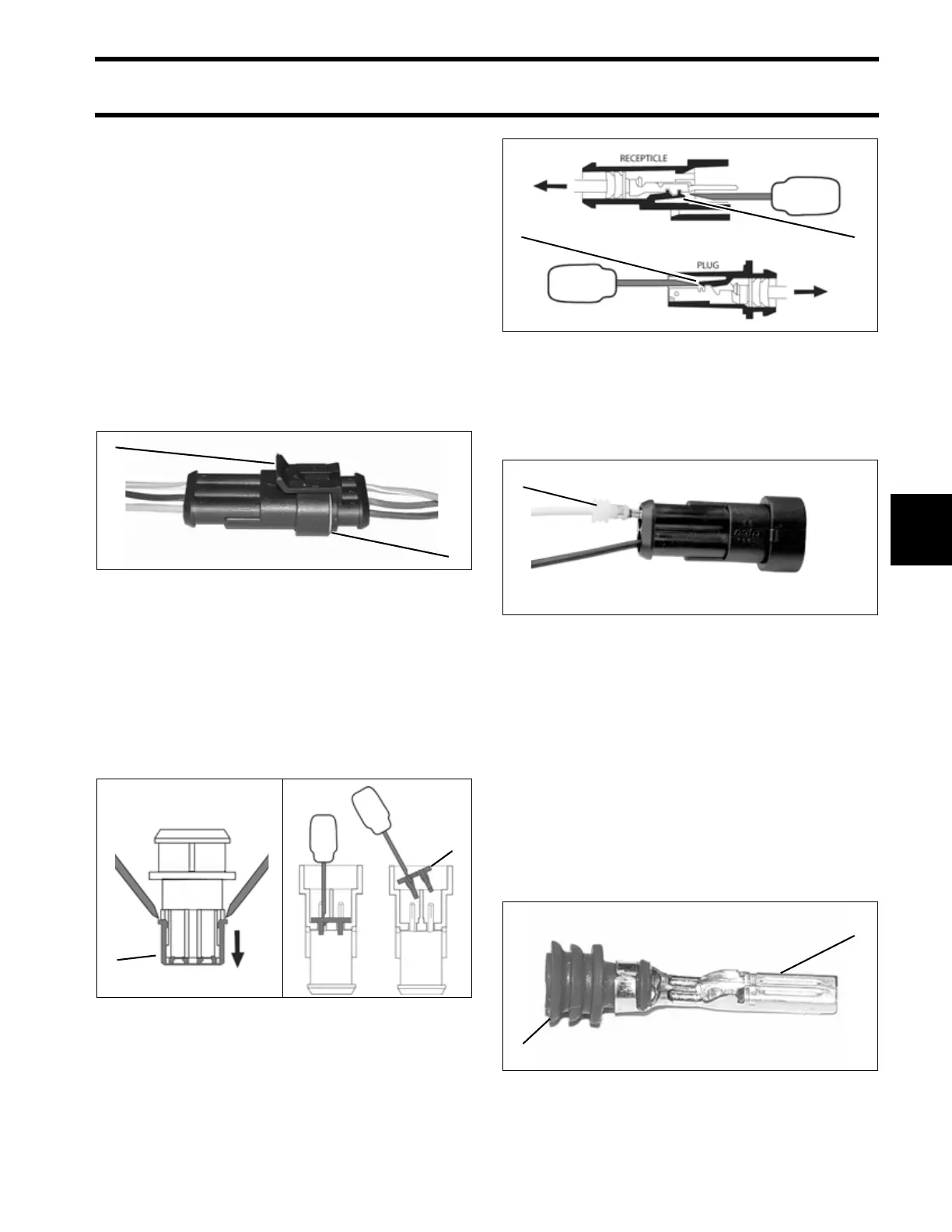 RECEPTICLE

PLUG