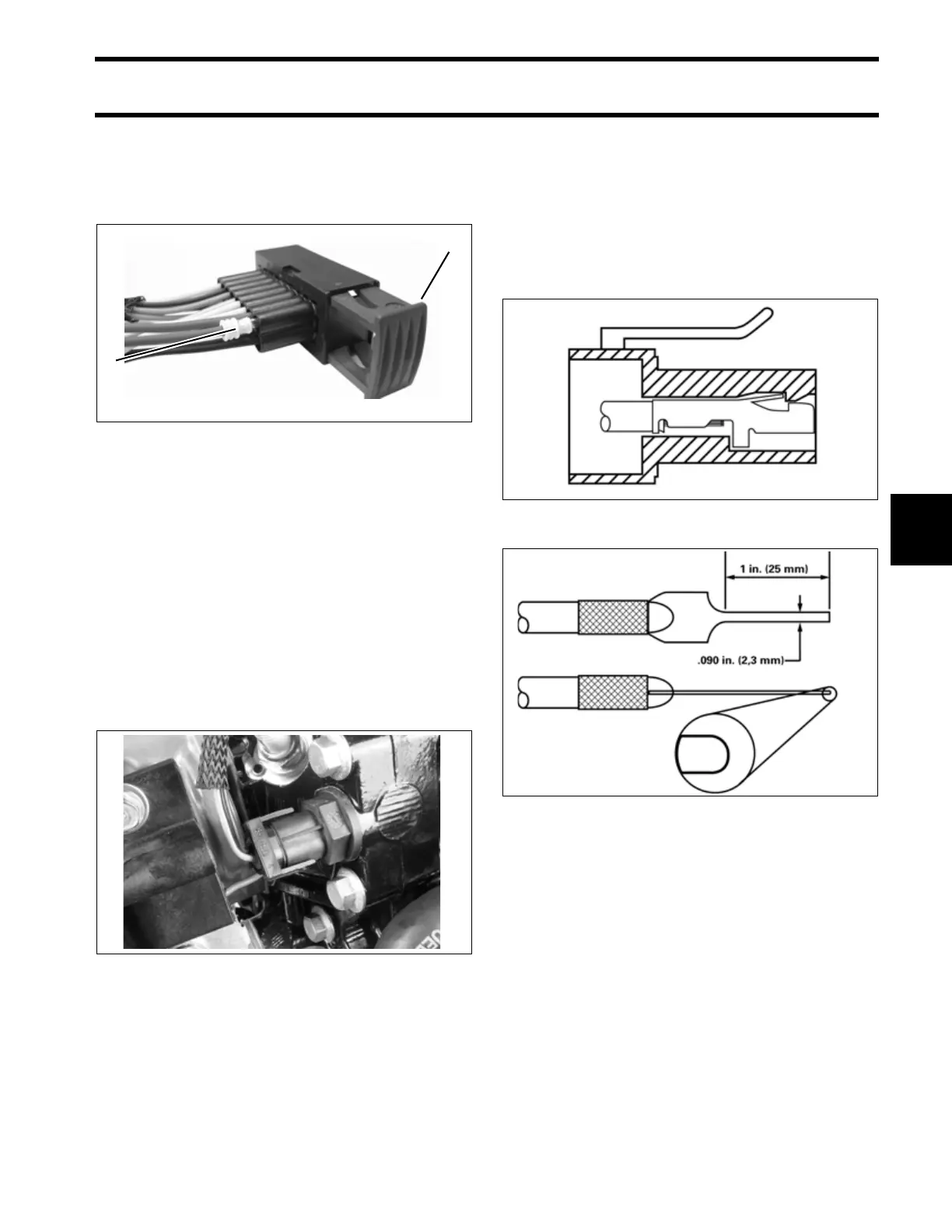 1 in. (25 mm)

.090 in. (2,3 mm)