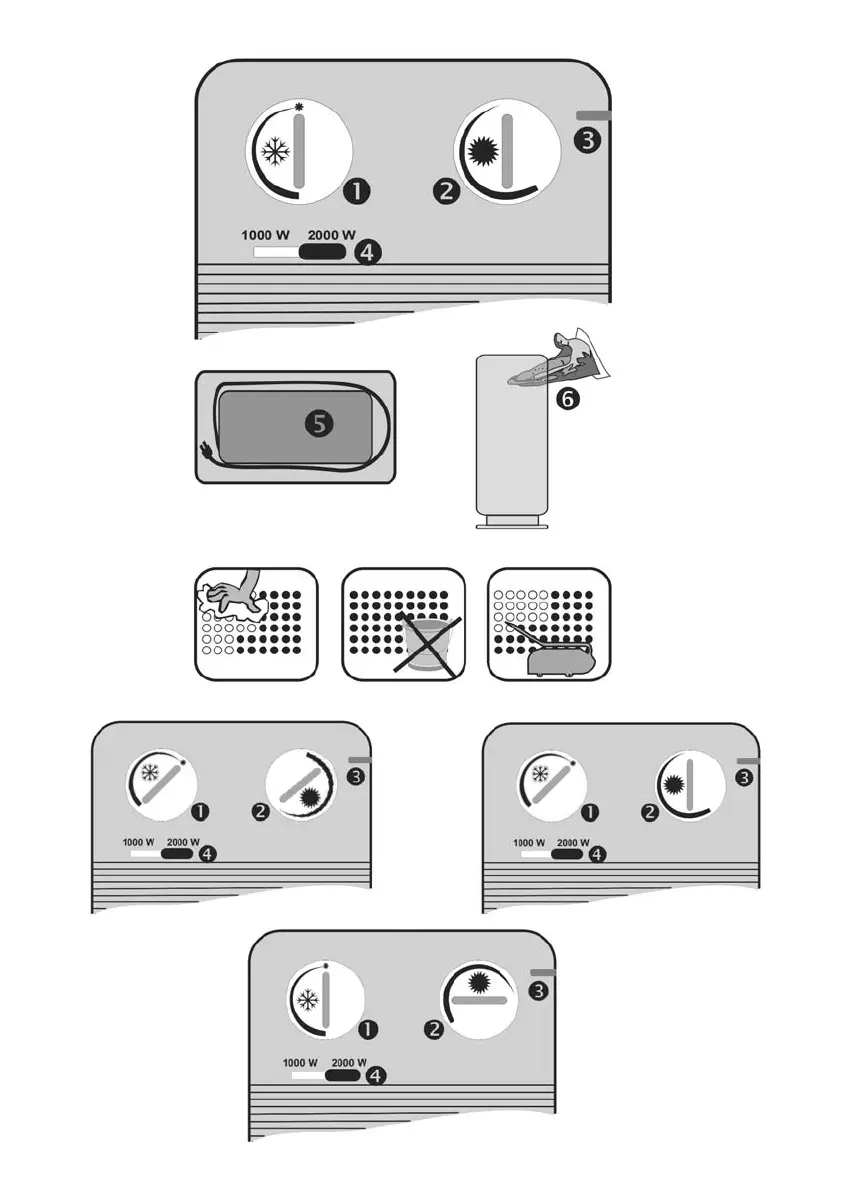 1
2
3
1000 W 2000 W
4
5
6
1
2
3
1000 W 2000 W
4
1
2
3
1000 W 2000 W
4
1
2
3
1000 W 2000 W
4