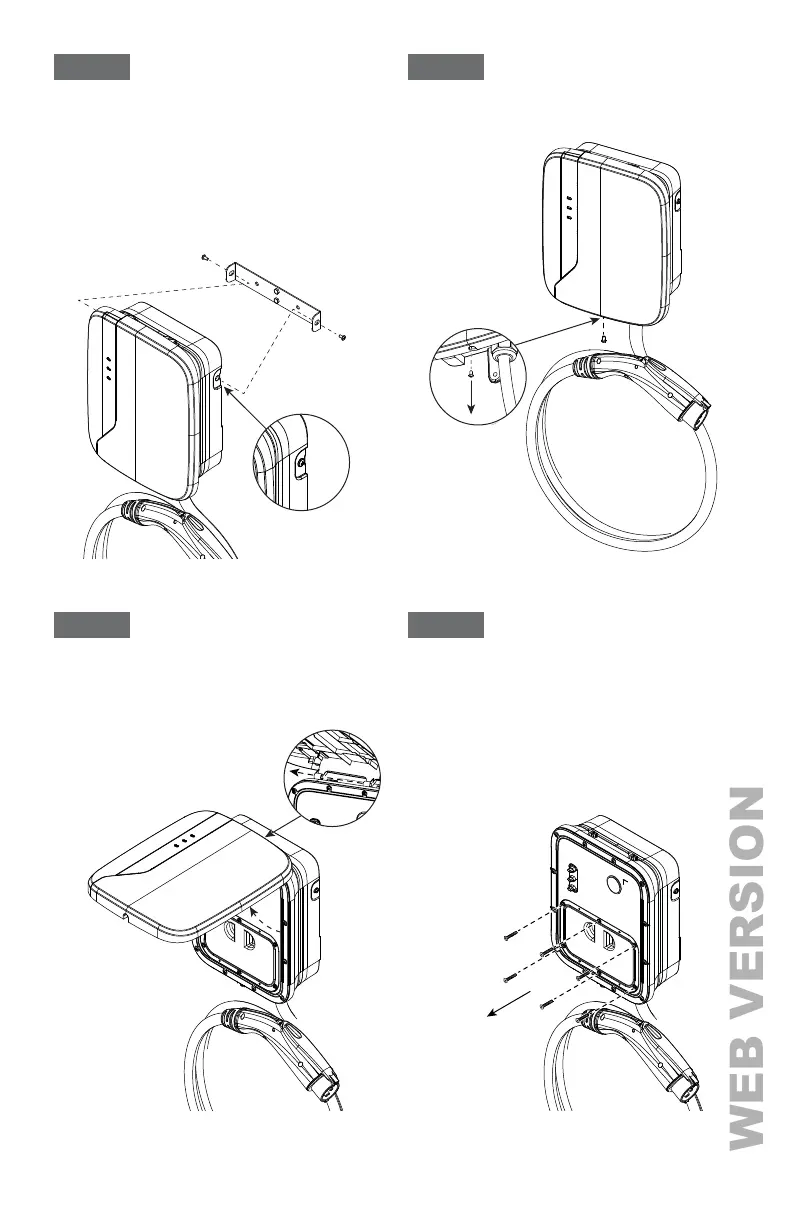 WEB VERSION