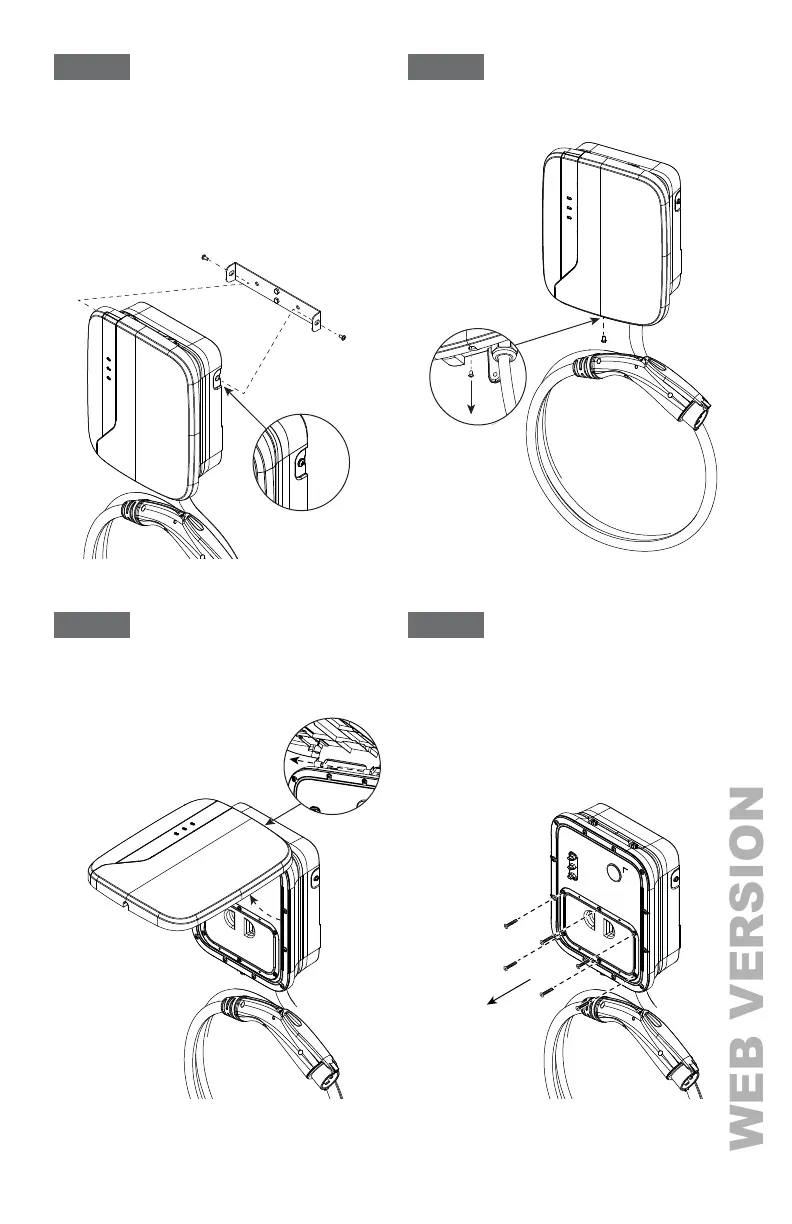 WEB VERSION