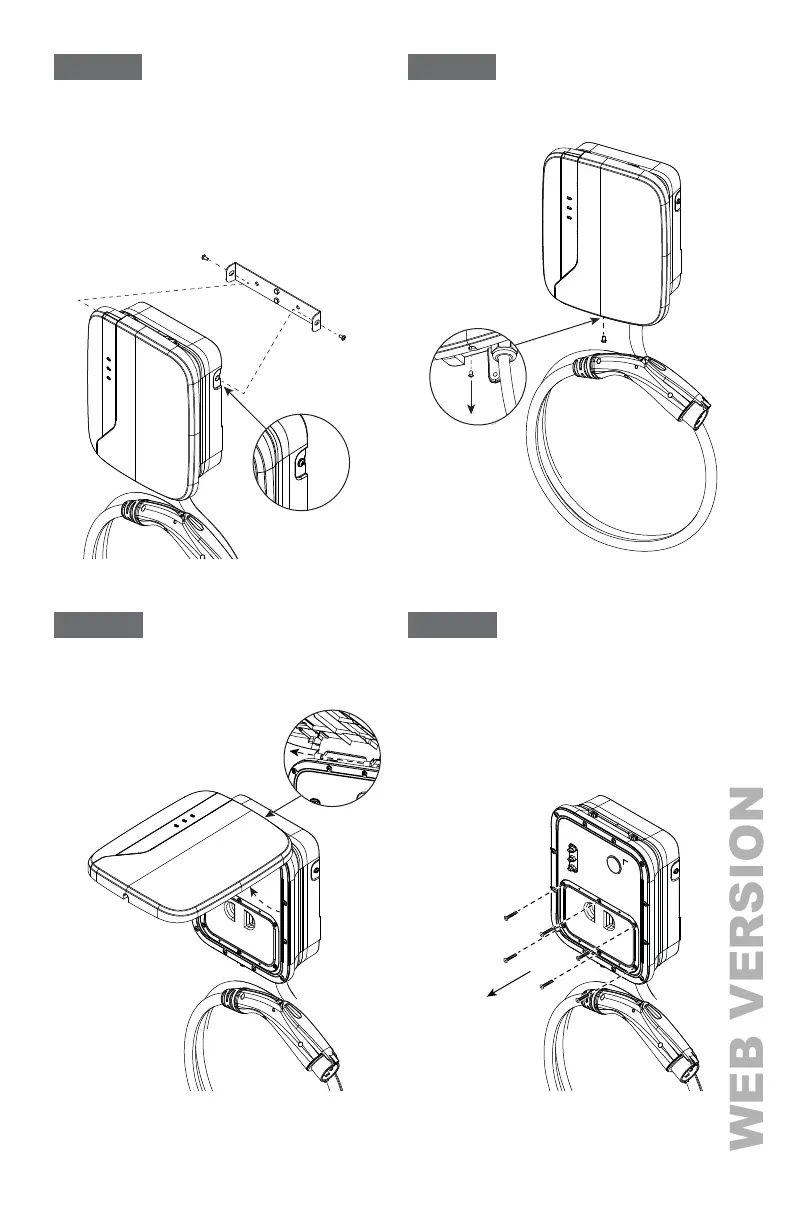 WEB VERSION