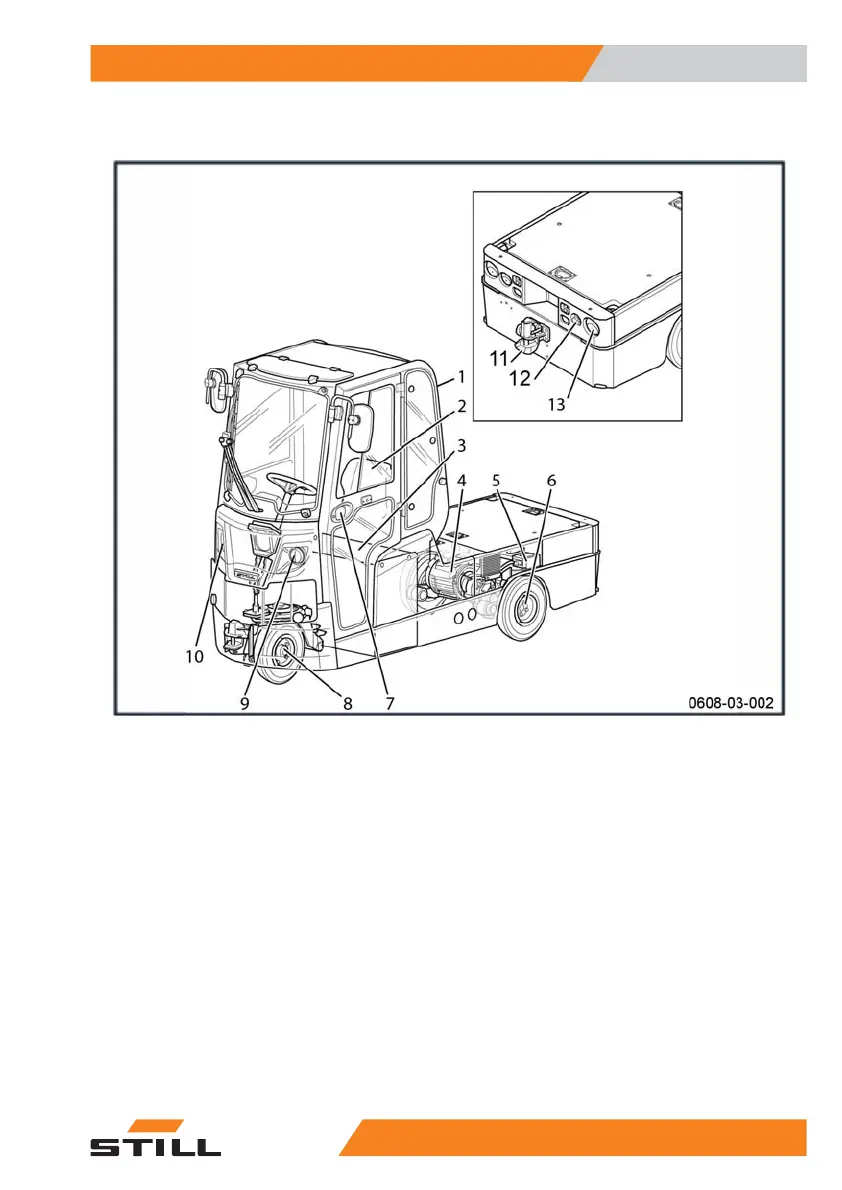 11
12
13
1
2
3
4
5
6
10
9
8
7
0608-03-002

STILL