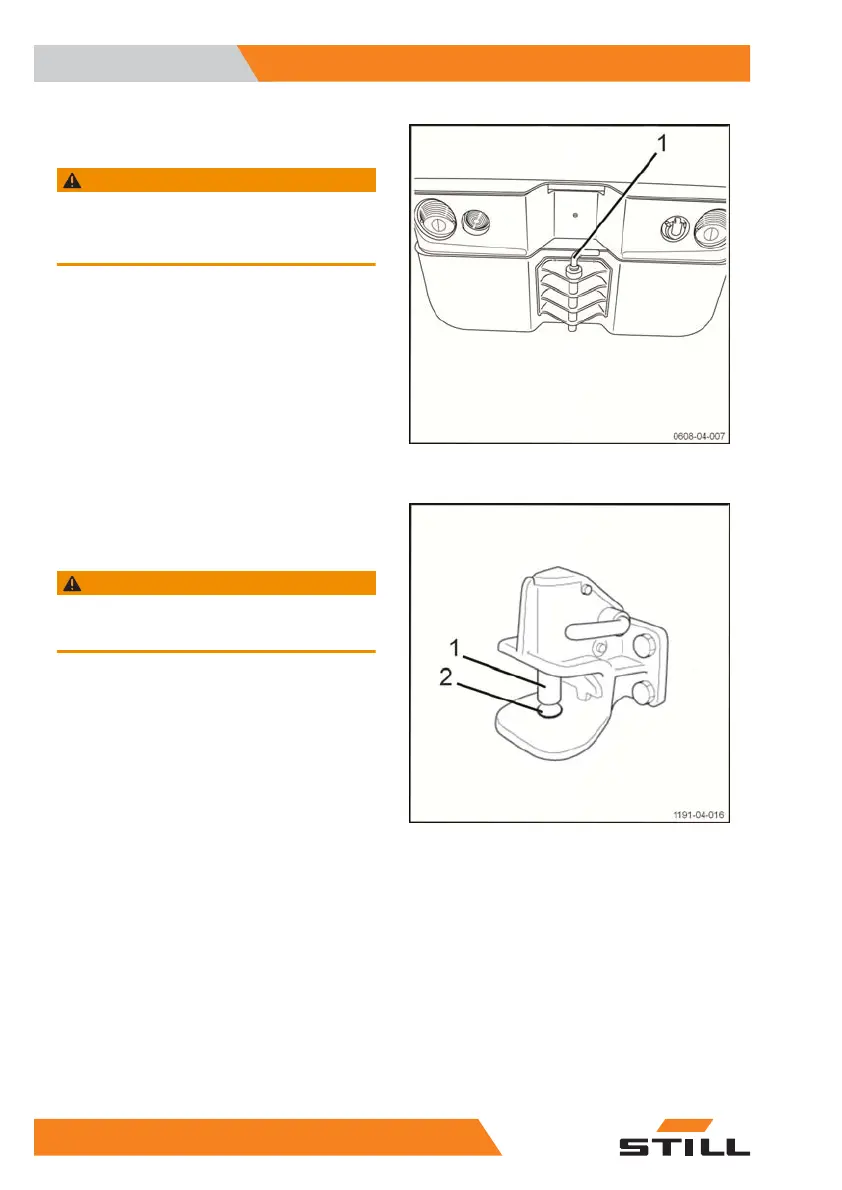 1

0608-04-007

1
2

1191-04-016

STILL