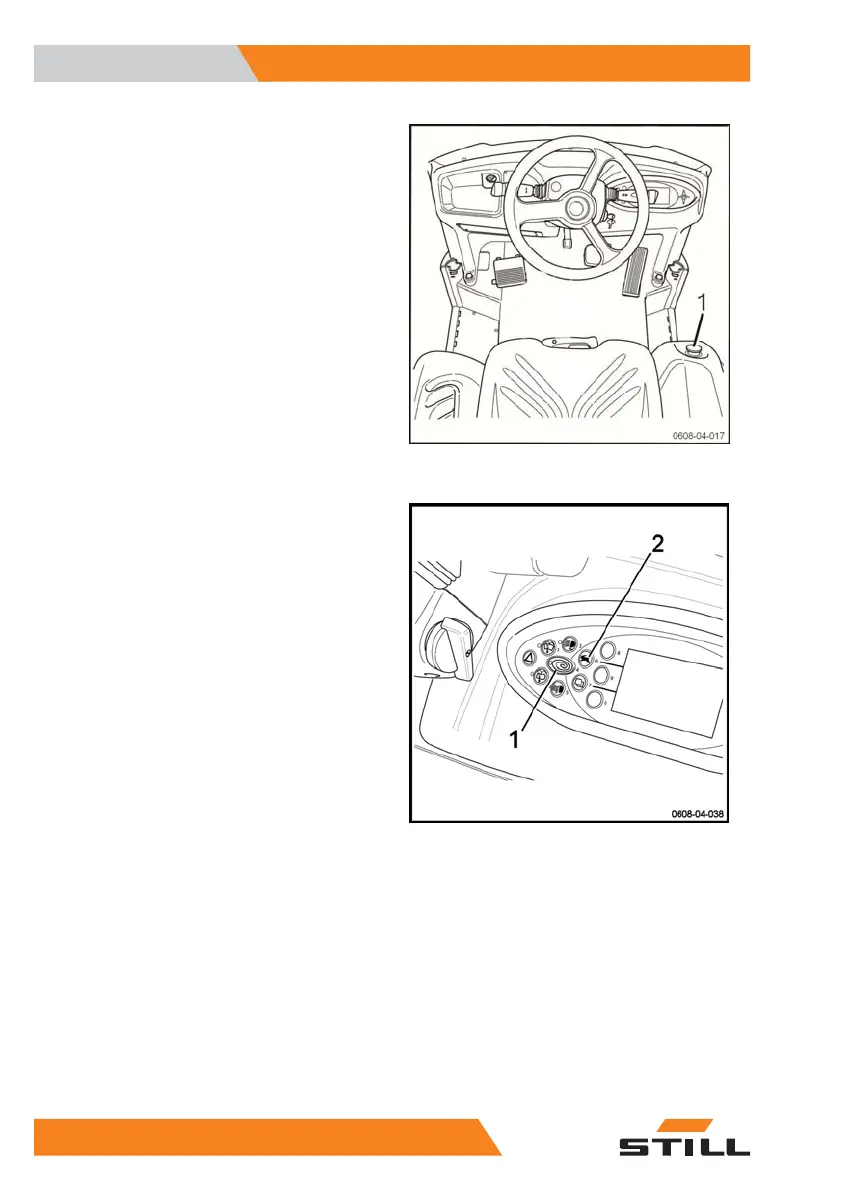 1

0608-04-017

2

1

0608-04-038

STILL