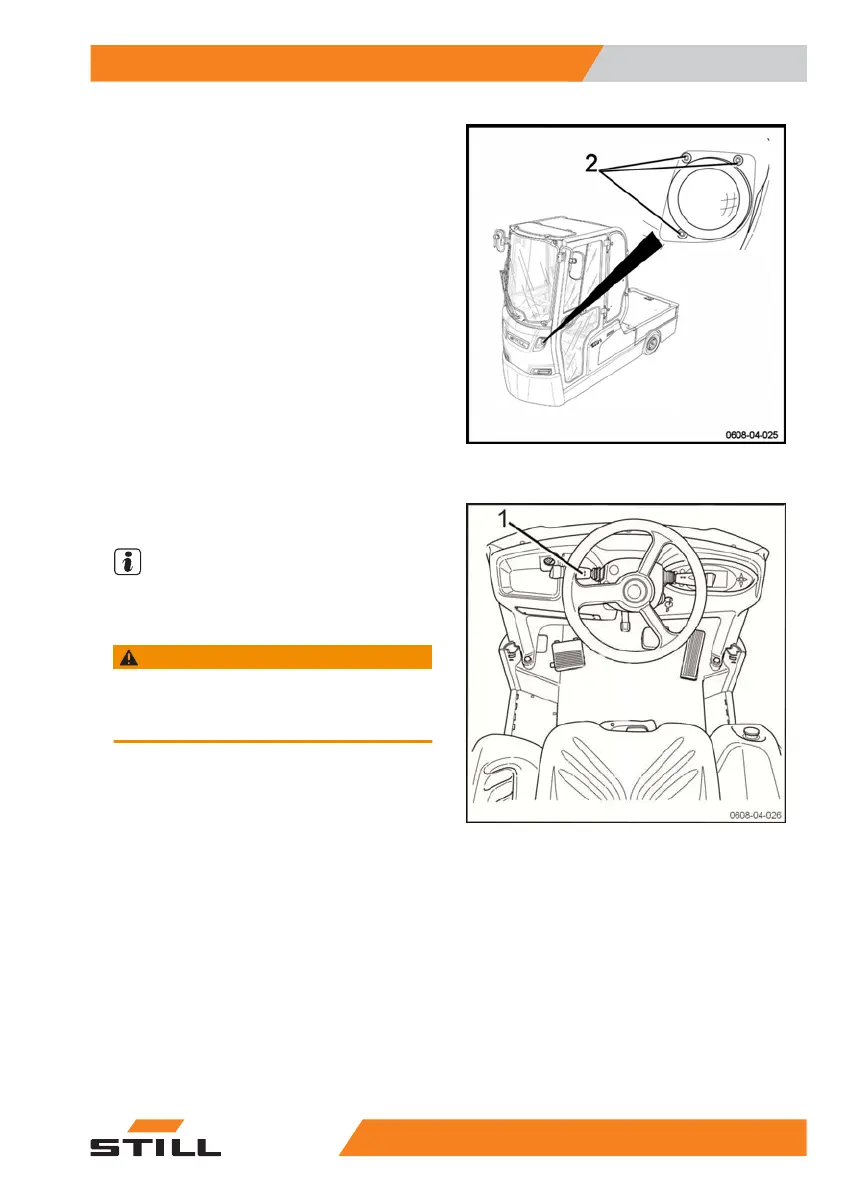 2

0608-04-025

1

0608-04-026

STILL