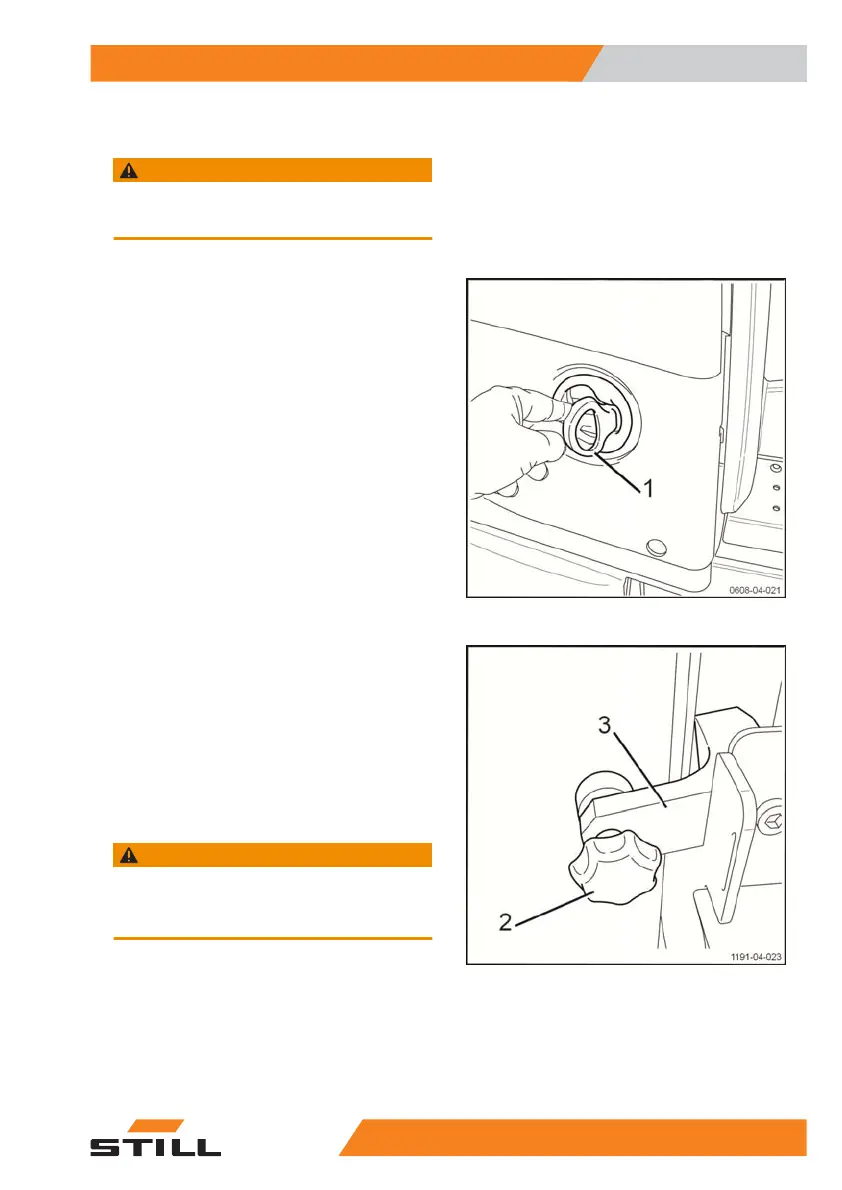 1

0608-04-021

3

2

1191-04-023

STILL