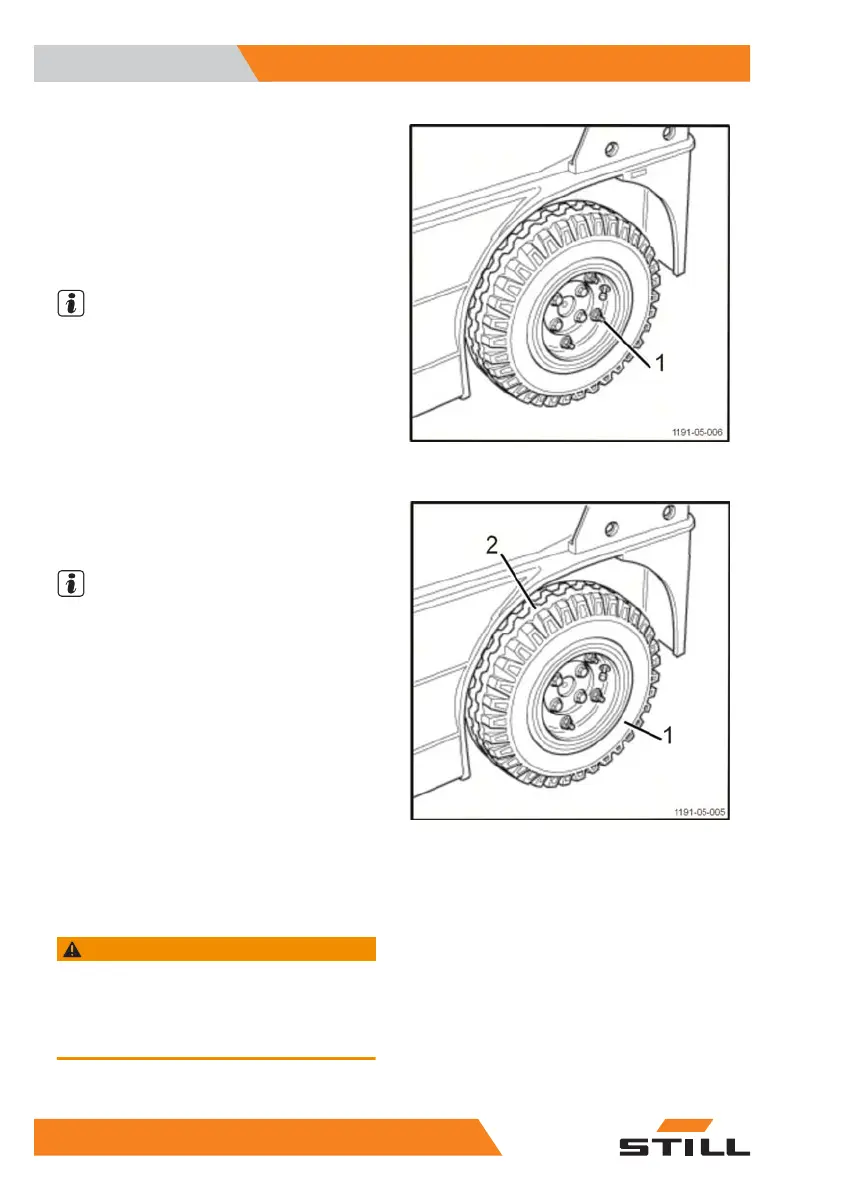 1

1191-05-006

2

1

1191-05-005

STILL