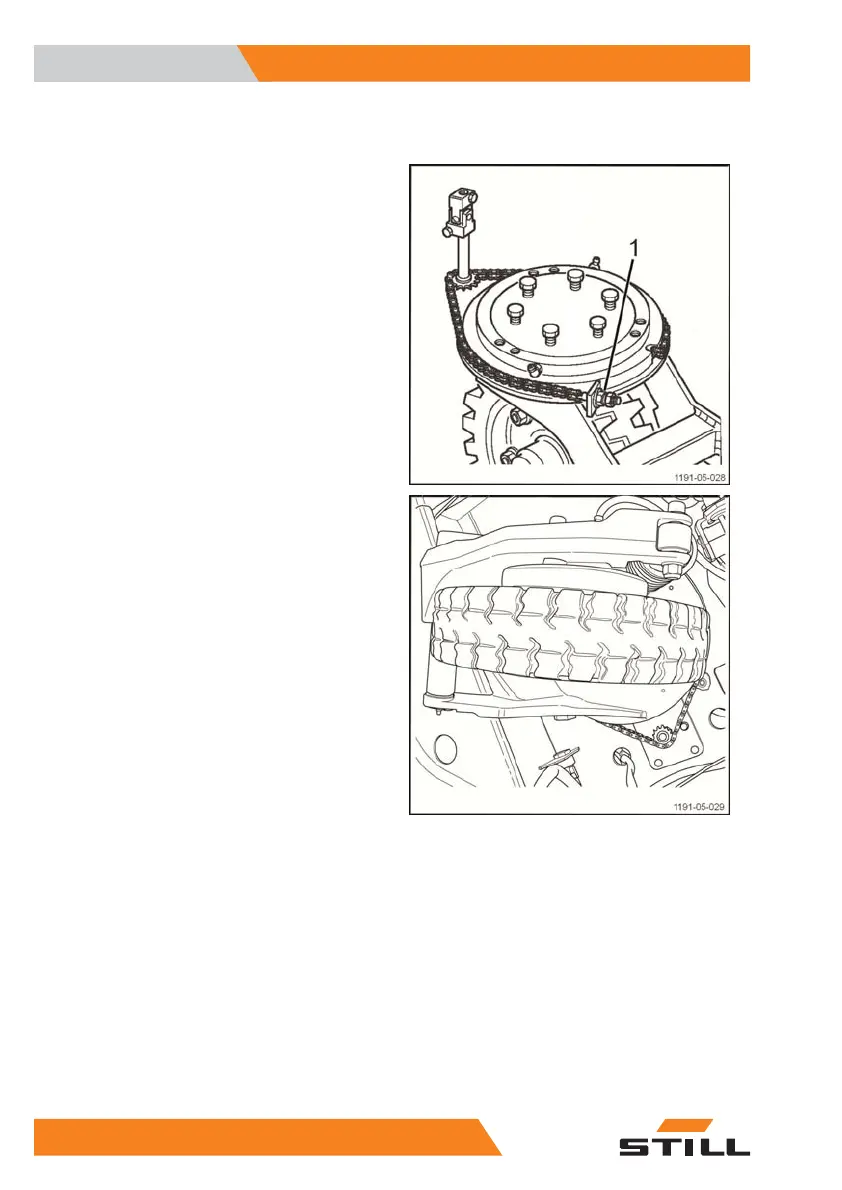 1

1191-05-028

1191-05-029

STILL