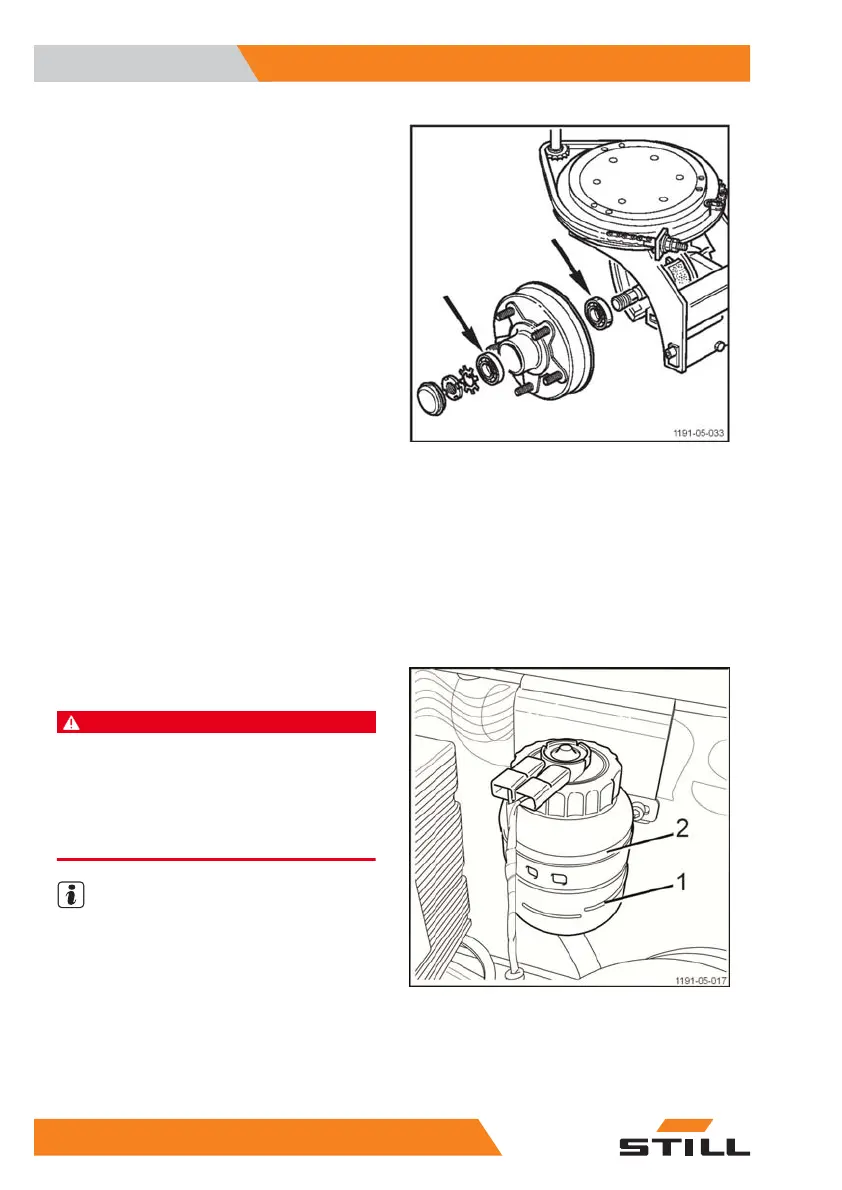 1191-05-033

2

1

1191-05-017

STILL