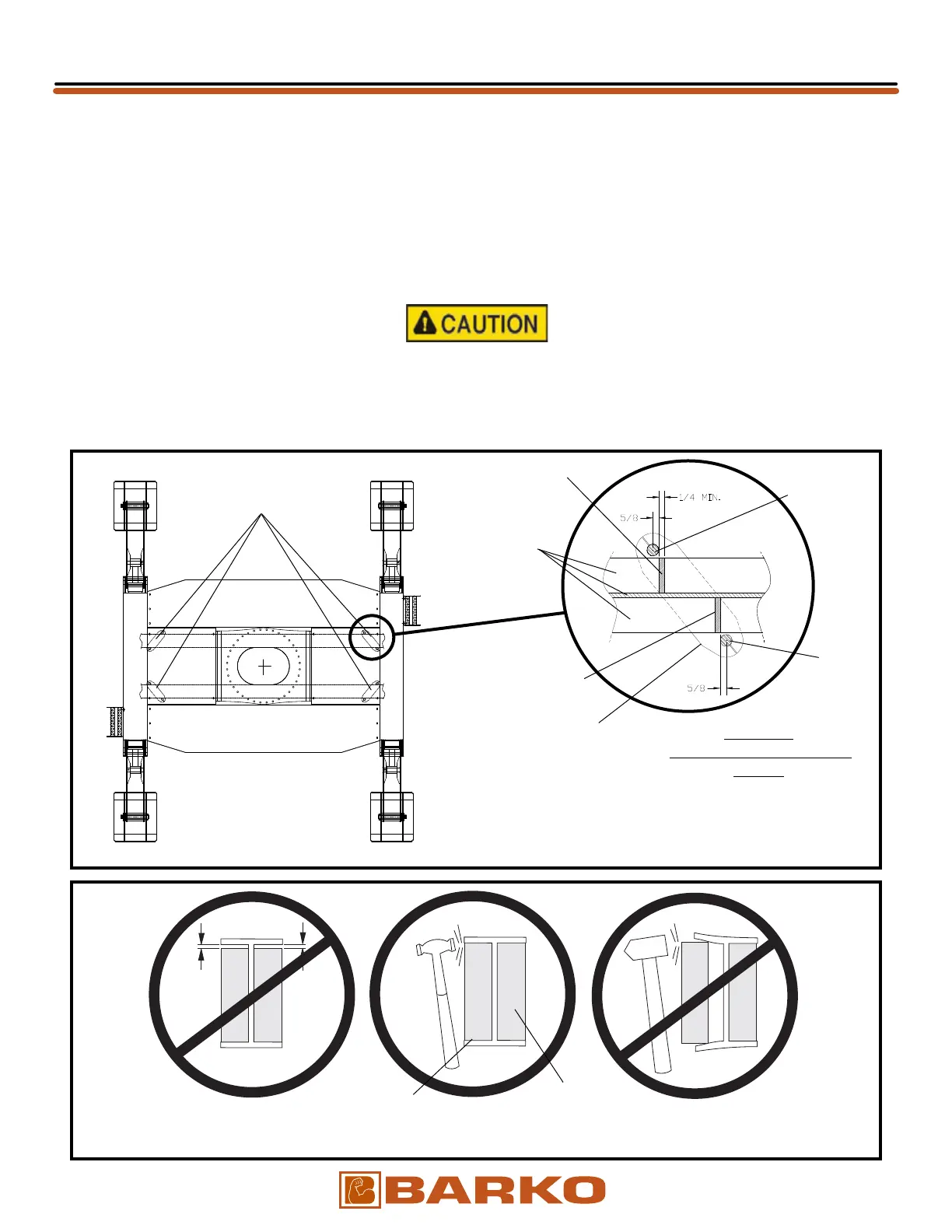 CAUTION

1/4 MIN.

5/8

5/8

BARKO