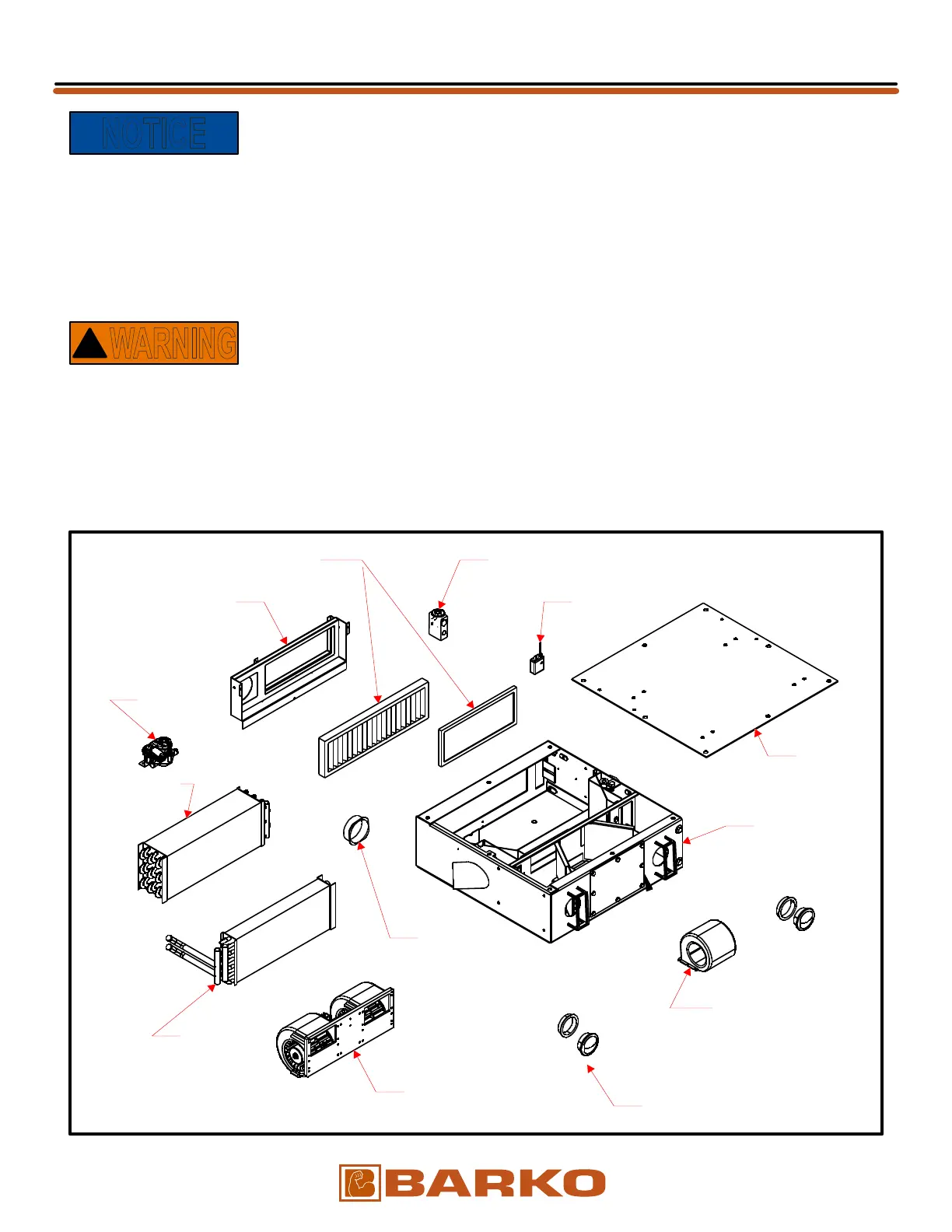 NOTICE

WARNING

BARKO