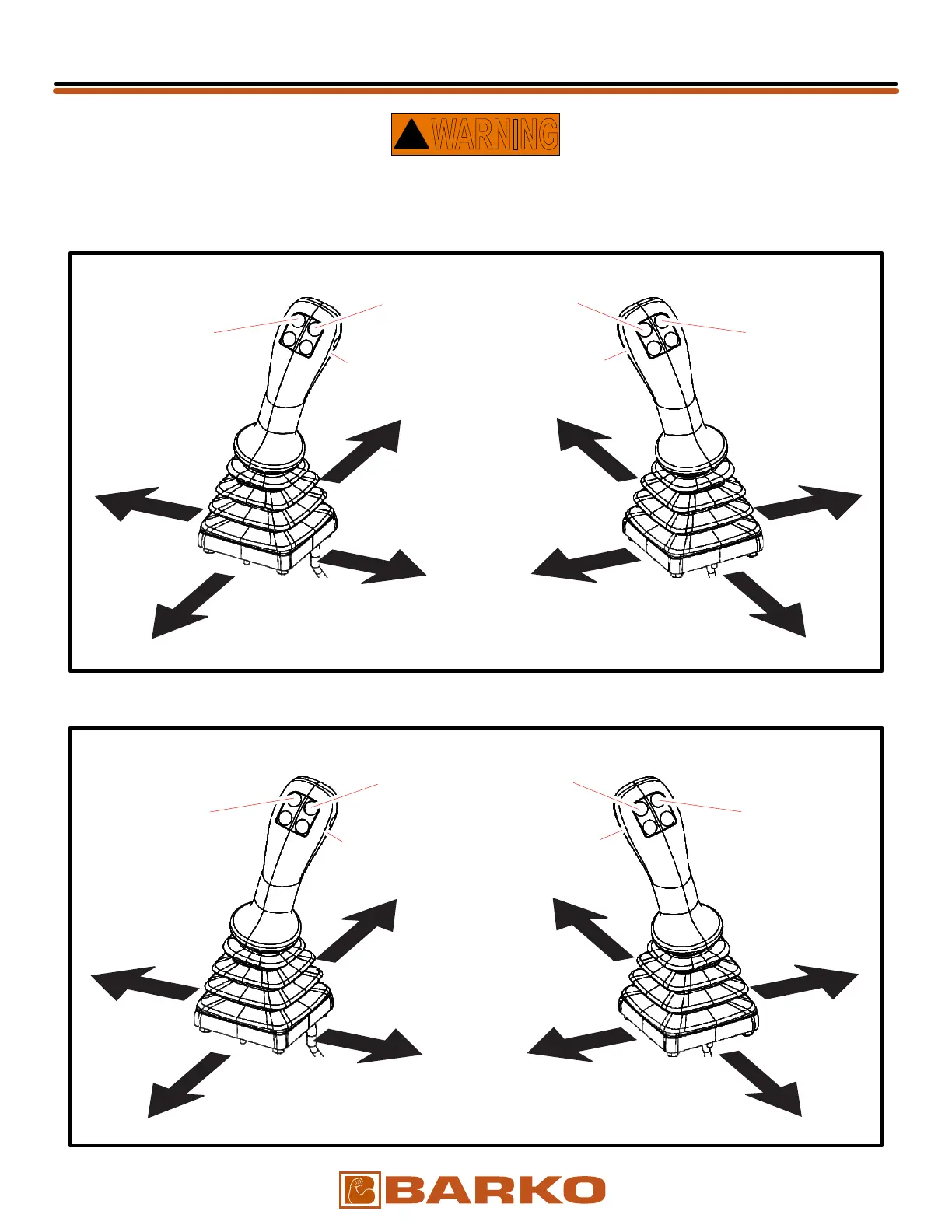 WARNING

BARKO