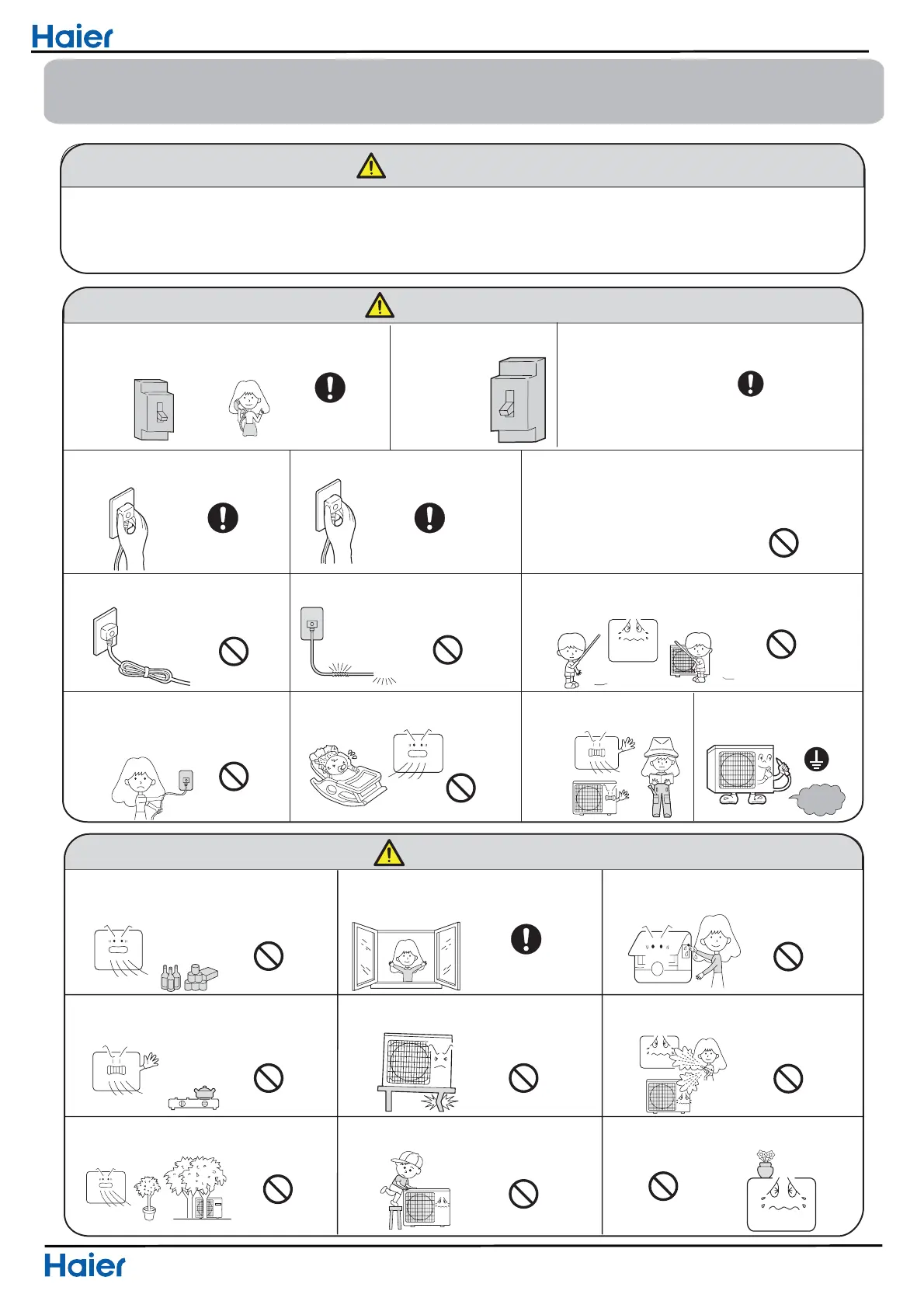 Haier

Haier